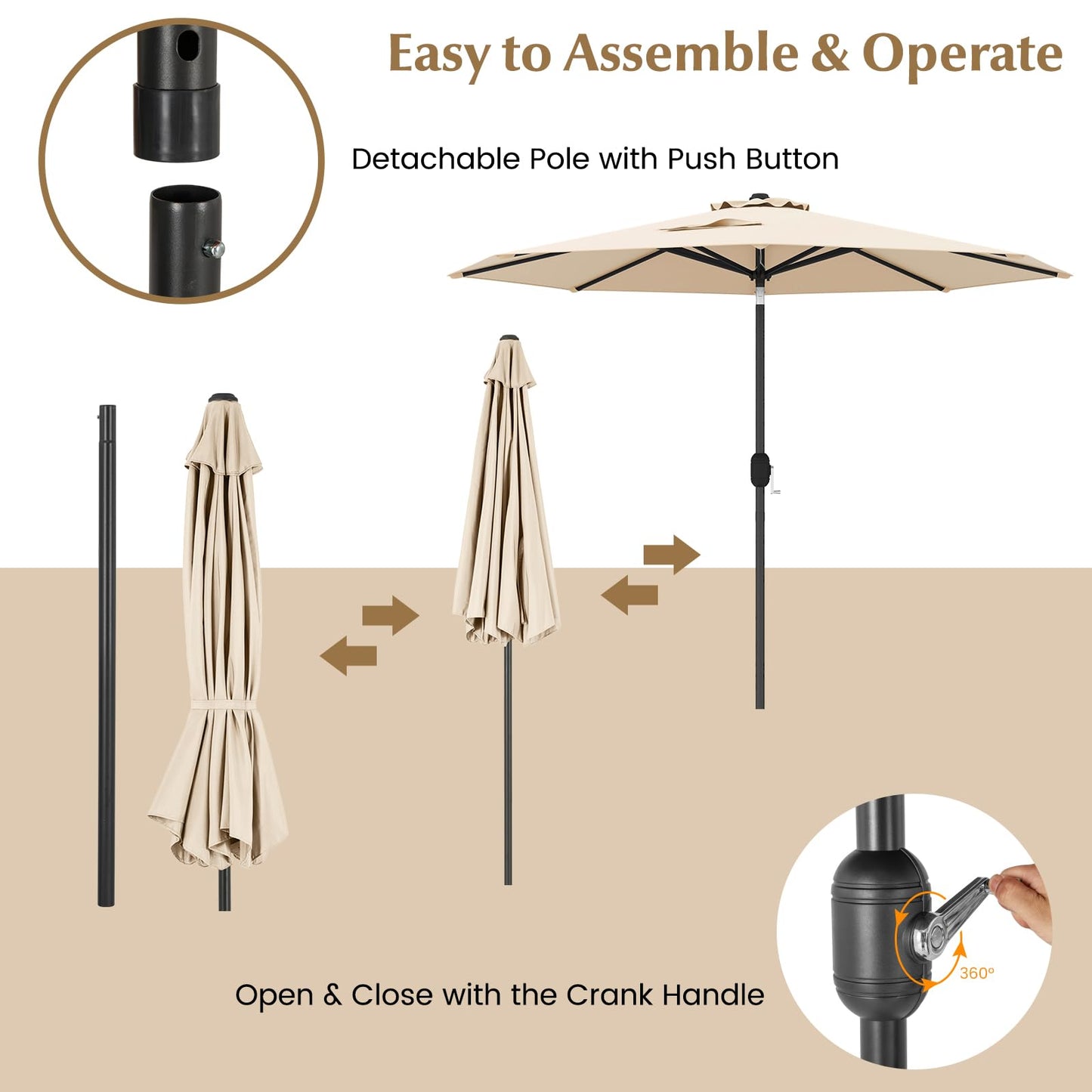 Easy to Assemble & Operate

Detachable Pole with Push Button

Open & Close with the Crank Handle

360°