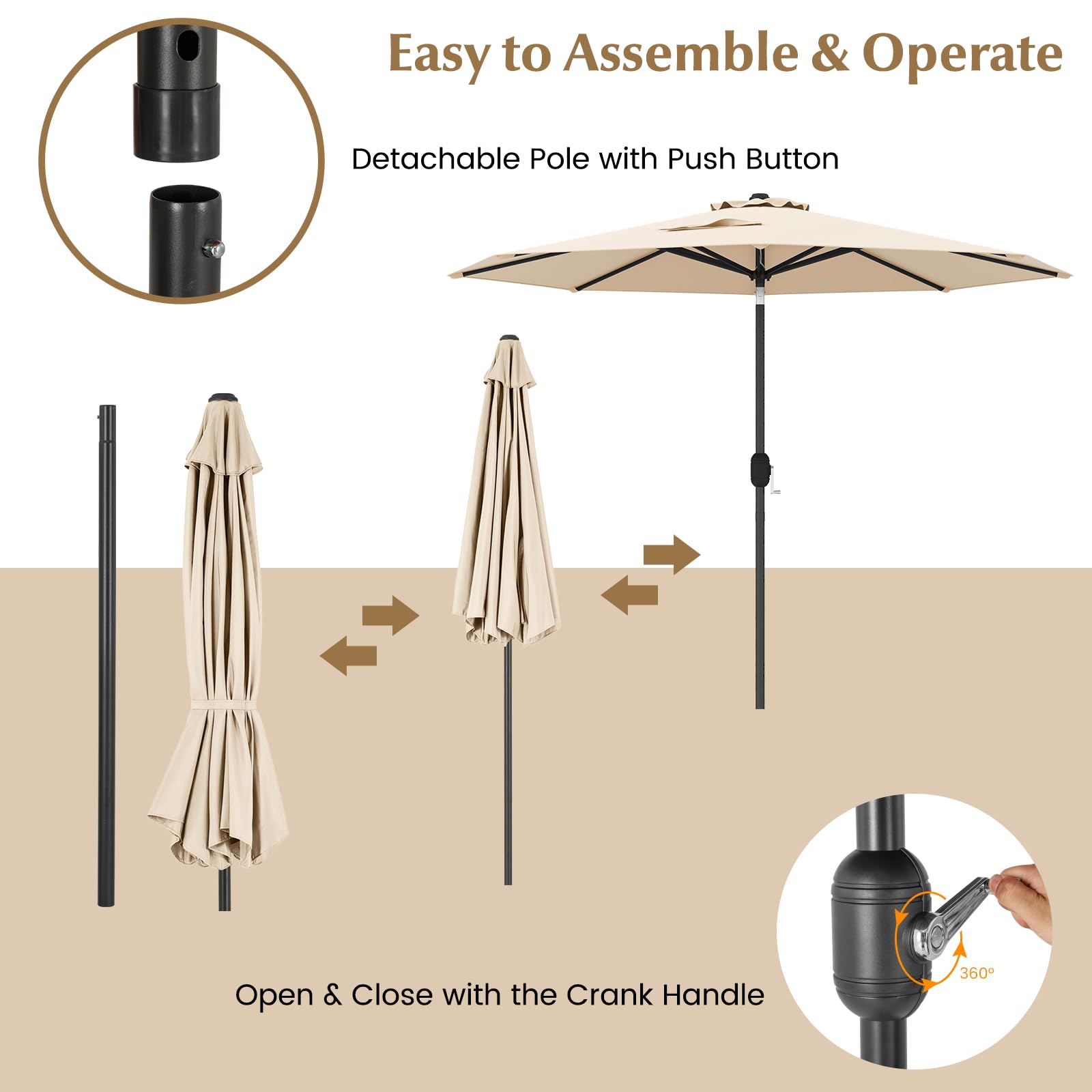 Easy to Assemble & Operate

Detachable Pole with Push Button

Open & Close with the Crank Handle

360°