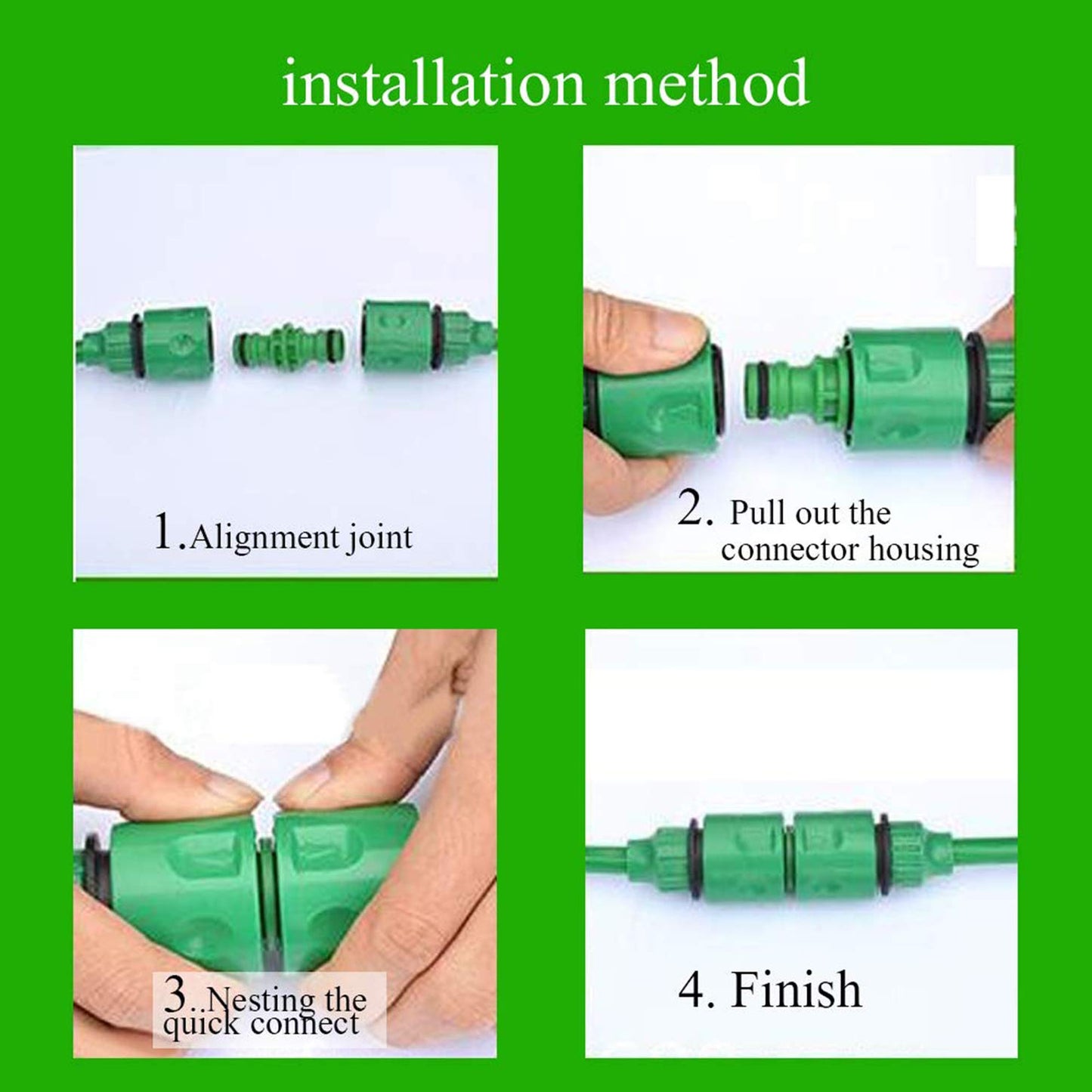 installation method

1.Alignment joint

2. Pull out the connector housing

3..Nesting the quick connect

4. Finish