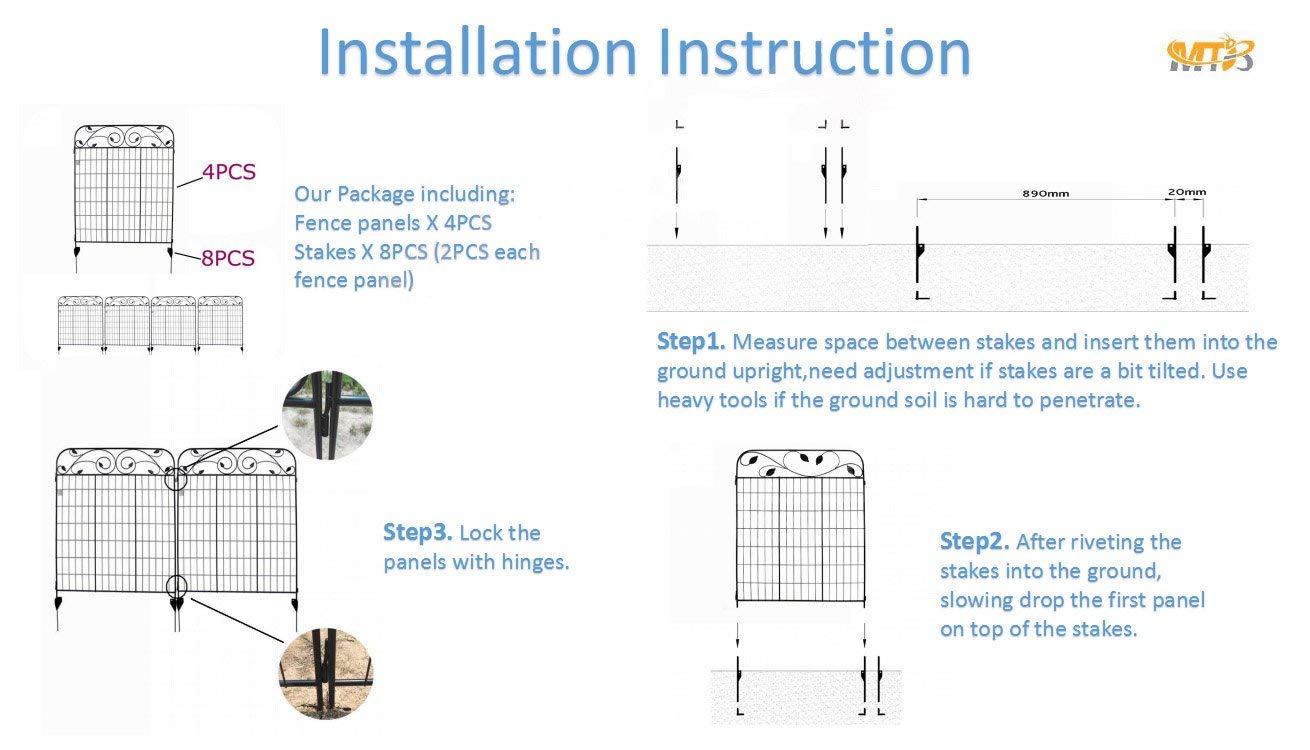 Installation Instruction

MTB

4PCS

8PCS

Our Package including:
Fence panels X 4PCS
Stakes X 8PCS (2PCS each fence panel)

890mm

20mm

Step1. Measure space between stakes and insert them into the ground upright,need adjustment if stakes are a bit tilted. Use heavy tools if the ground soil is hard to penetrate.

Step3. Lock the panels with hinges.

Step2. After riveting the stakes into the ground, slowing drop the first panel on top of the stakes.