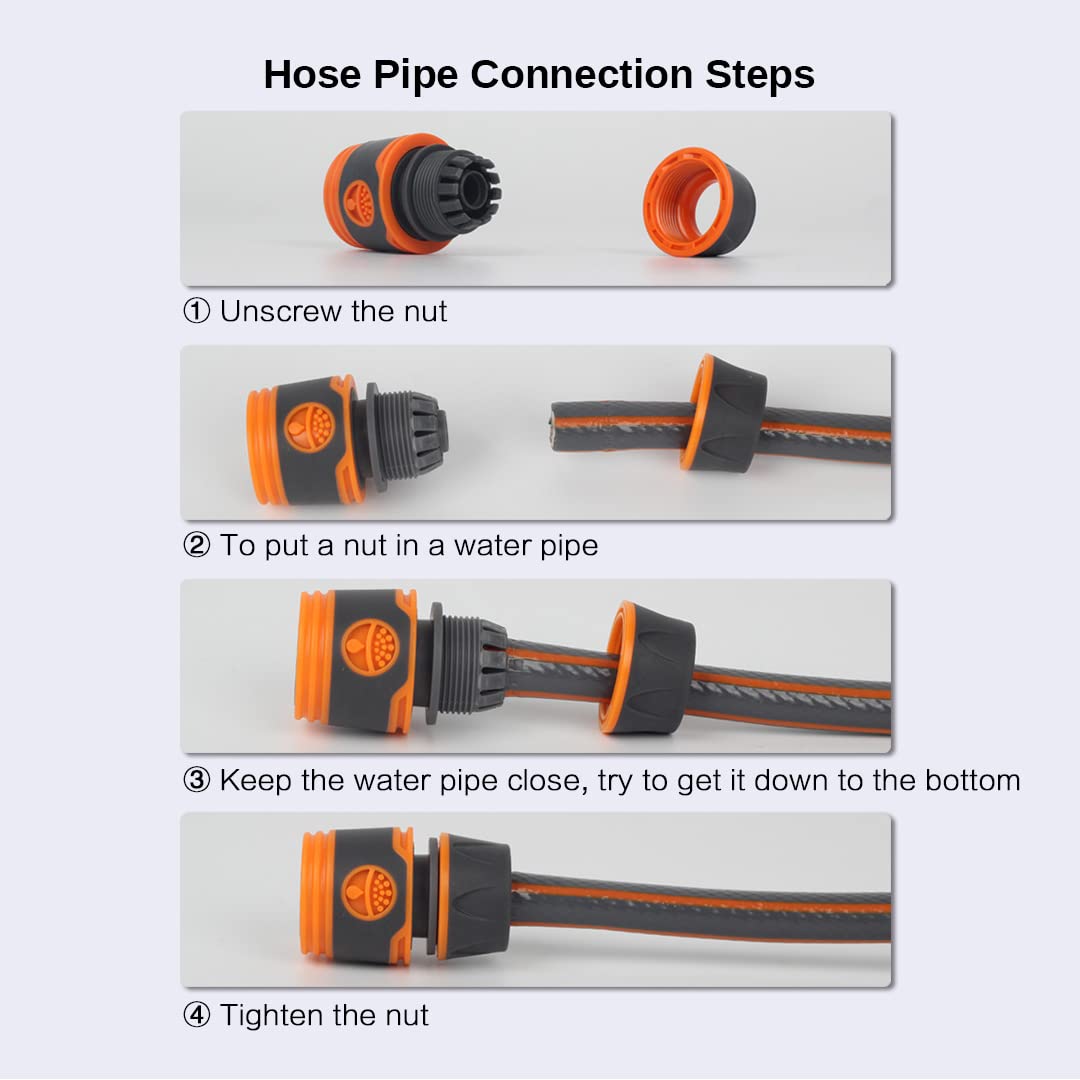 Hose Pipe Connection Steps

① Unscrew the nut

② To put a nut in a water pipe

③ Keep the water pipe close, try to get it down to the bottom

④ Tighten the nut