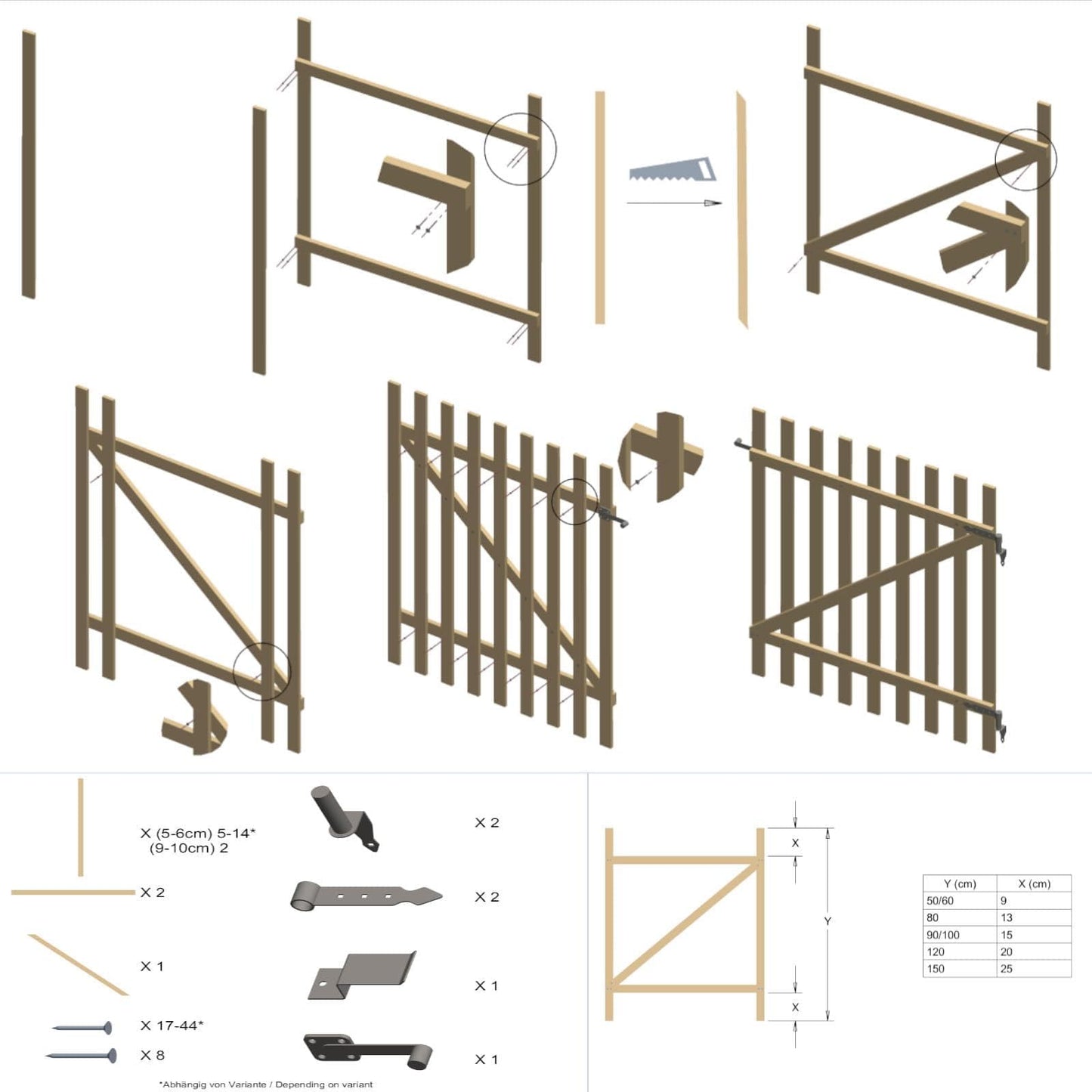 X (5-6cm) 5-14*
(9-10cm) 2

X 2

X 1

X 17-44*

X 8

*Abhängig von Variante / Depending on variant

X 2

X 2

X 1

X 1

X

Y

X

| Y (cm) | X (cm) |
|---|---|
| 50/60 | 9 |
| 80 | 13 |
| 90/100 | 15 |
| 120 | 20 |
| 150 | 25 |