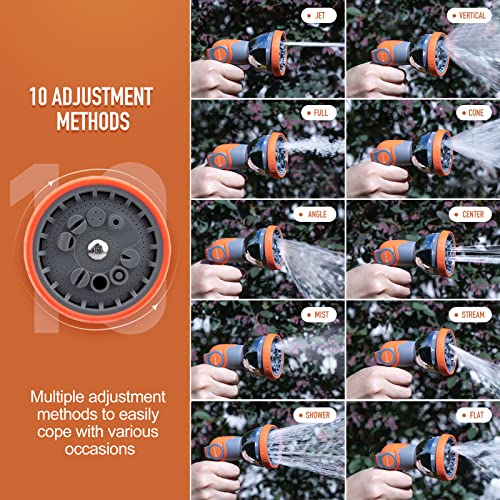 10 ADJUSTMENT METHODS

10

Multiple adjustment methods to easily cope with various occasions

JET

VERTICAL

FULL

CONE

ANGLE

CENTER

MIST

STREAM

SHOWER

FLAT