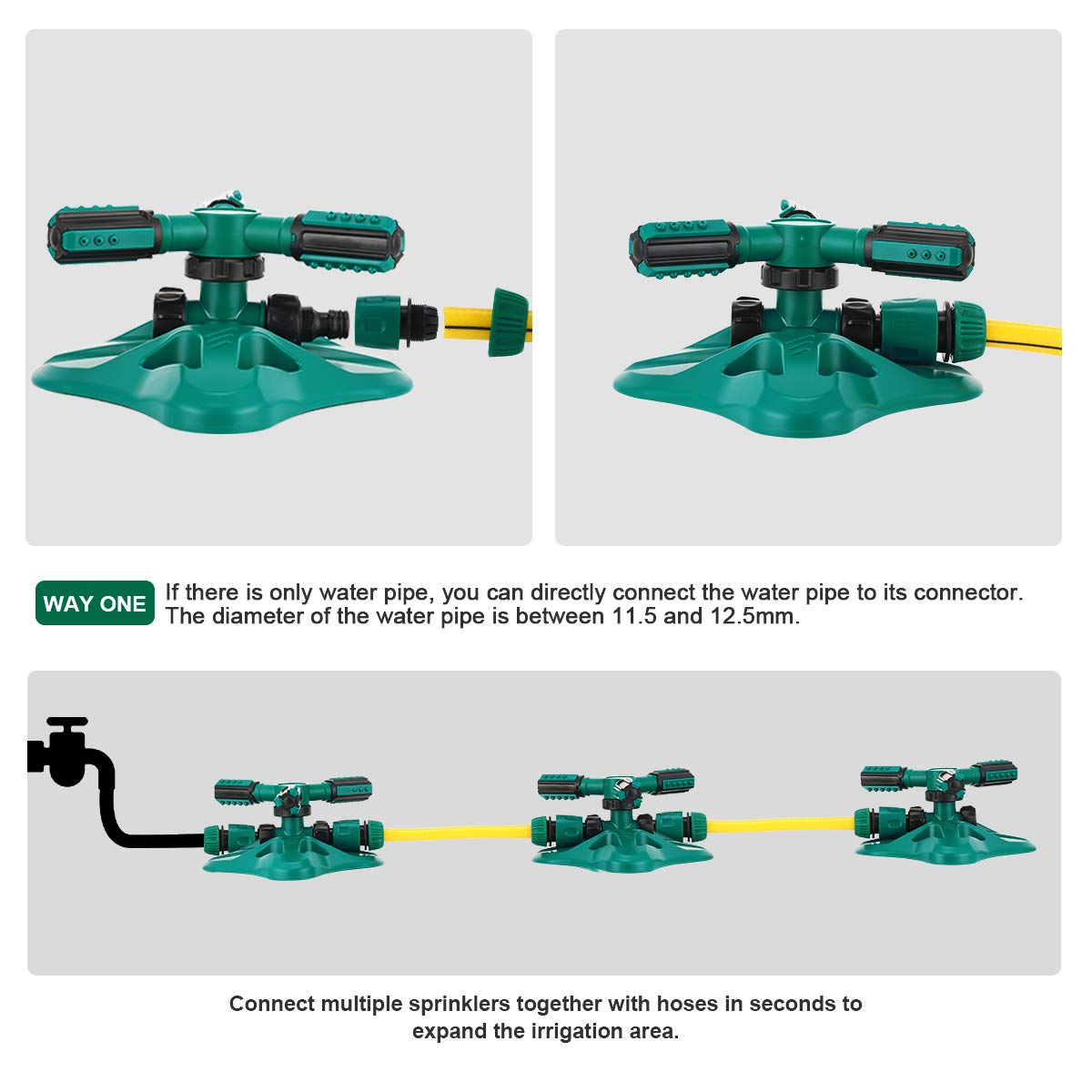 WAY ONE

If there is only water pipe, you can directly connect the water pipe to its connector. The diameter of the water pipe is between 11.5 and 12.5mm.

Connect multiple sprinklers together with hoses in seconds to expand the irrigation area.