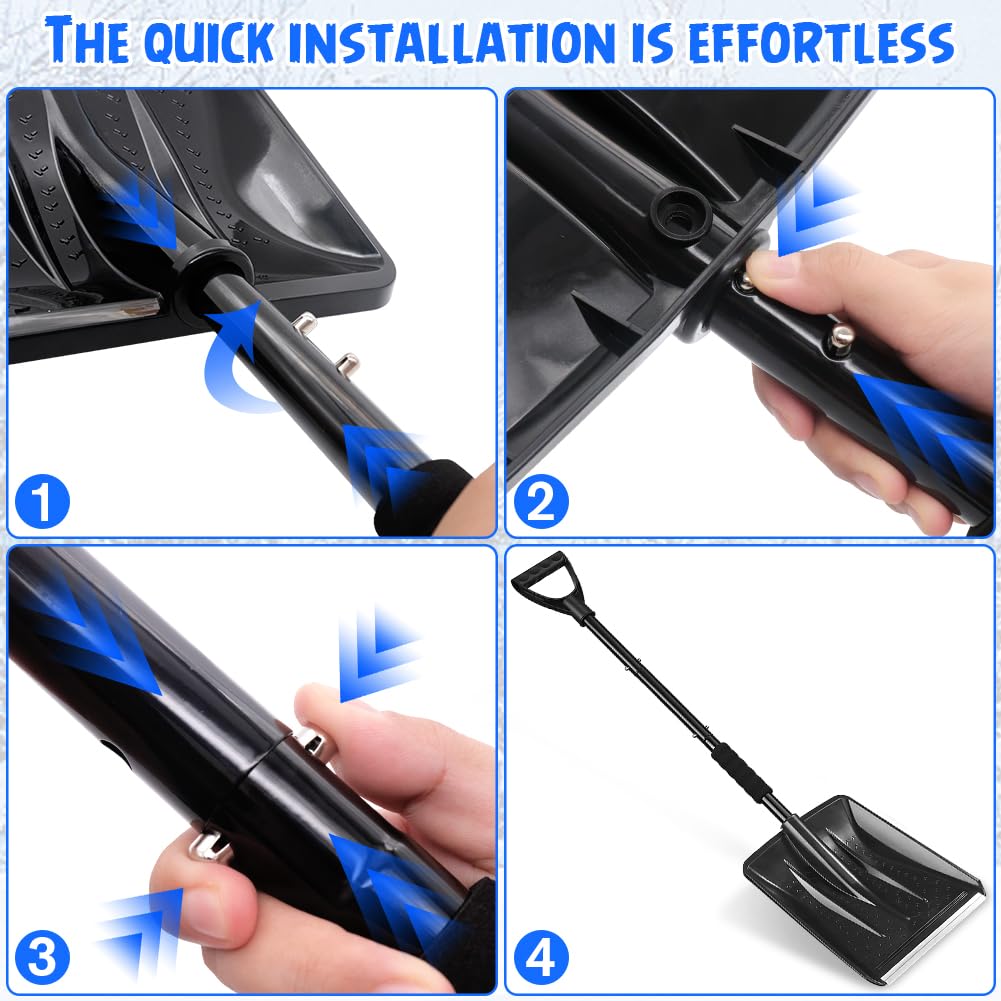 THE QUICK INSTALLATION IS EFFORTLESS

1

2

3

4