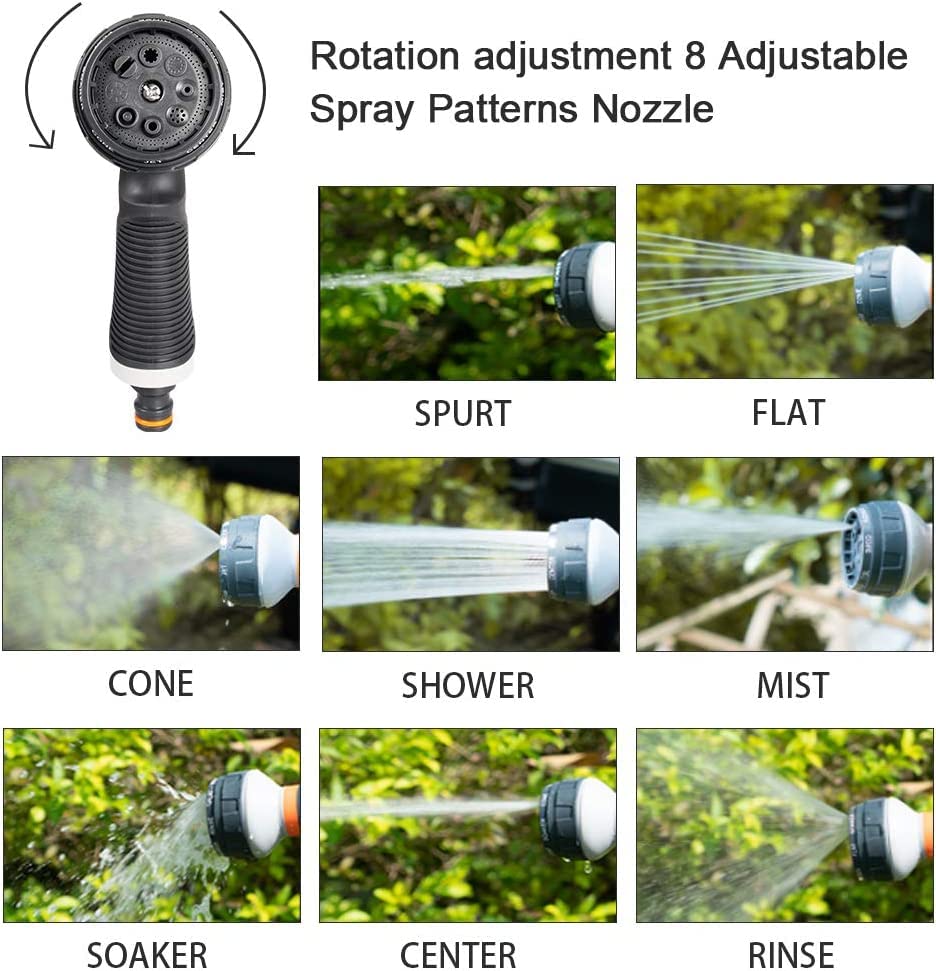 Rotation adjustment 8 Adjustable Spray Patterns Nozzle

SPURT

FLAT

CONE

SHOWER

MIST

SOAKER

CENTER

RINSE