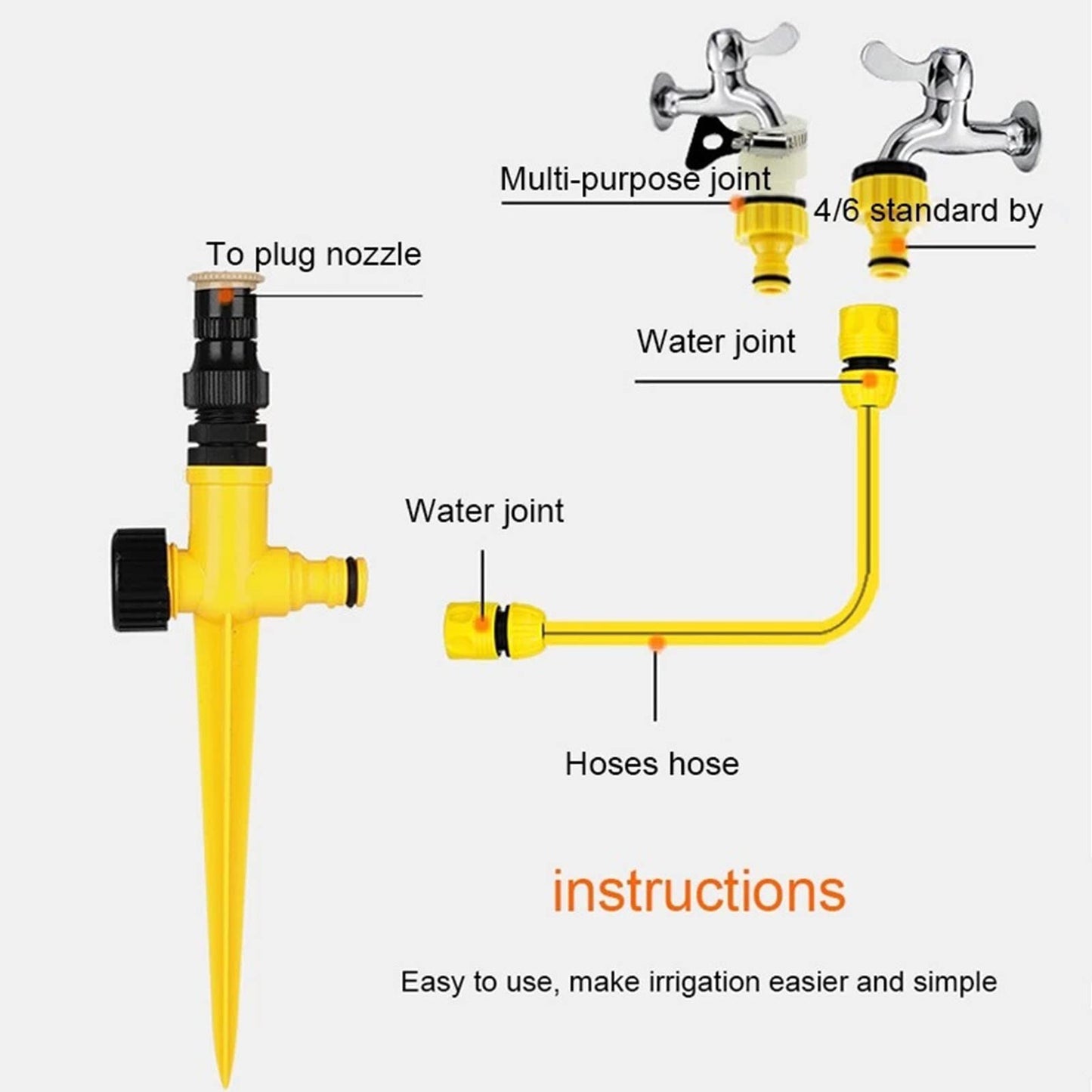 Multi-purpose joint

4/6 standard by

To plug nozzle

Water joint

Water joint

Hoses hose

instructions

Easy to use, make irrigation easier and simple