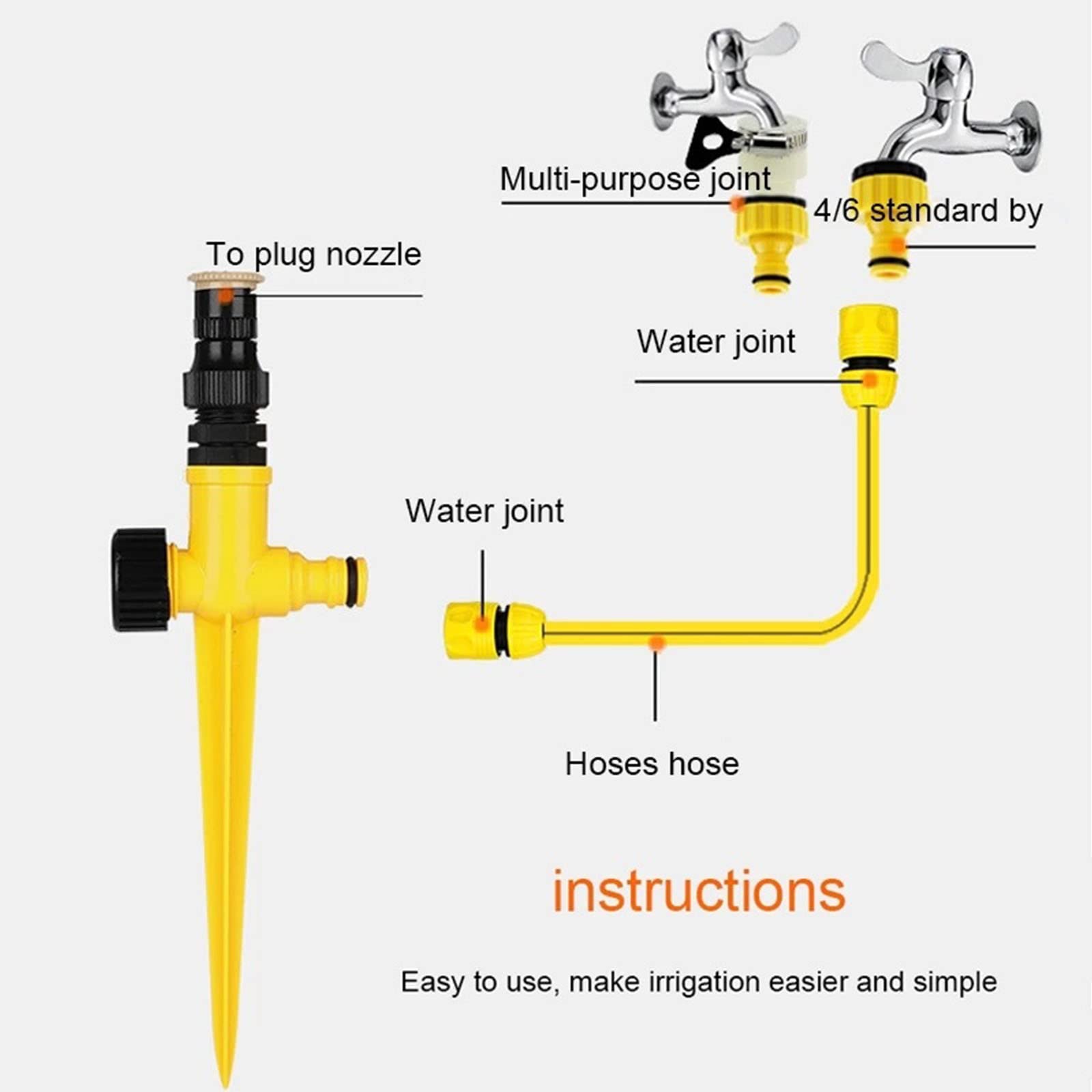 Multi-purpose joint

4/6 standard by

To plug nozzle

Water joint

Water joint

Hoses hose

instructions

Easy to use, make irrigation easier and simple