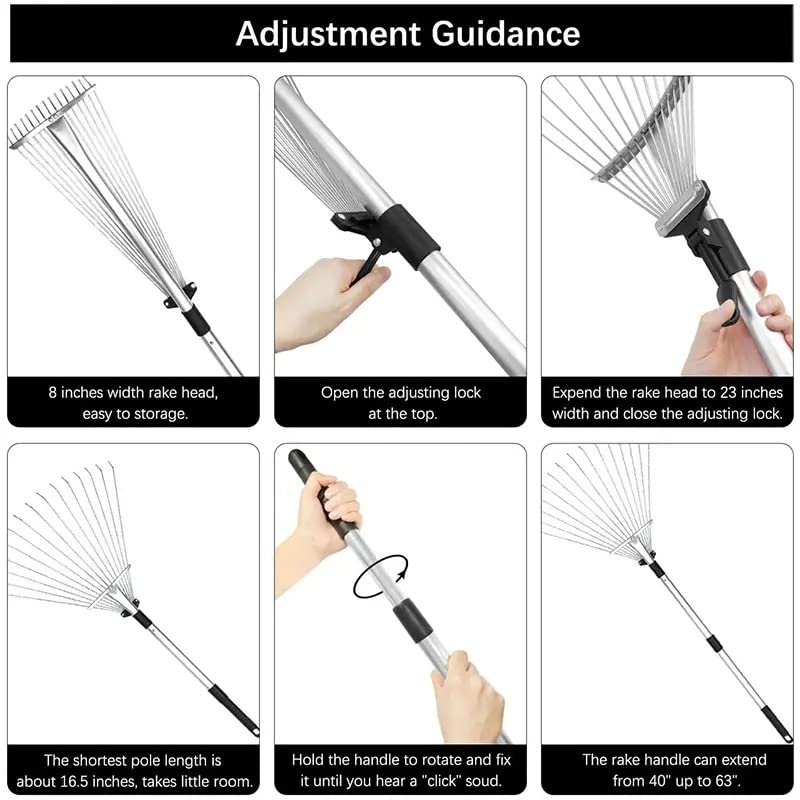 Adjustment Guidance

8 inches width rake head, easy to storage.

Open the adjusting lock at the top.

Expend the rake head to 23 inches width and close the adjusting lock.

The shortest pole length is about 16.5 inches, takes little room.

Hold the handle to rotate and fix it until you hear a "click" soud.

The rake handle can extend from 40" up to 63".