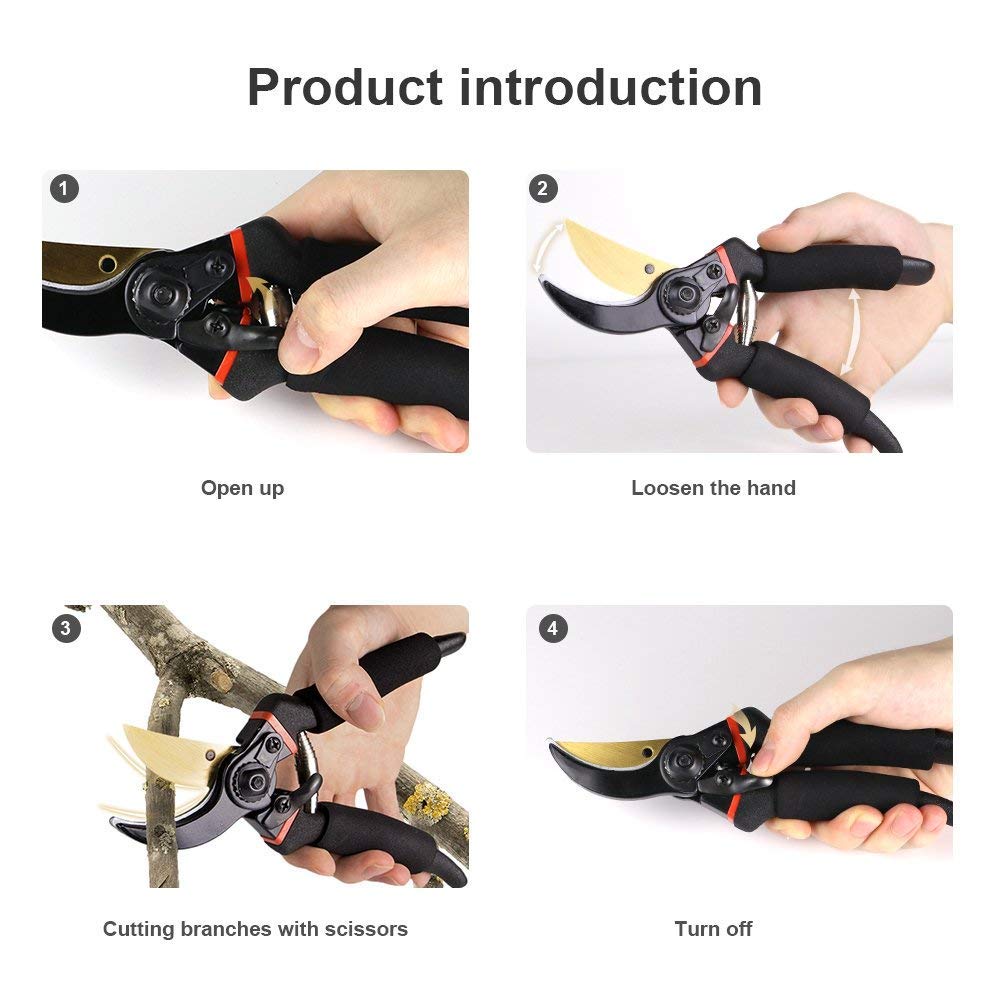 Product introduction

1

Open up

2

Loosen the hand

3

Cutting branches with scissors

4

Turn off