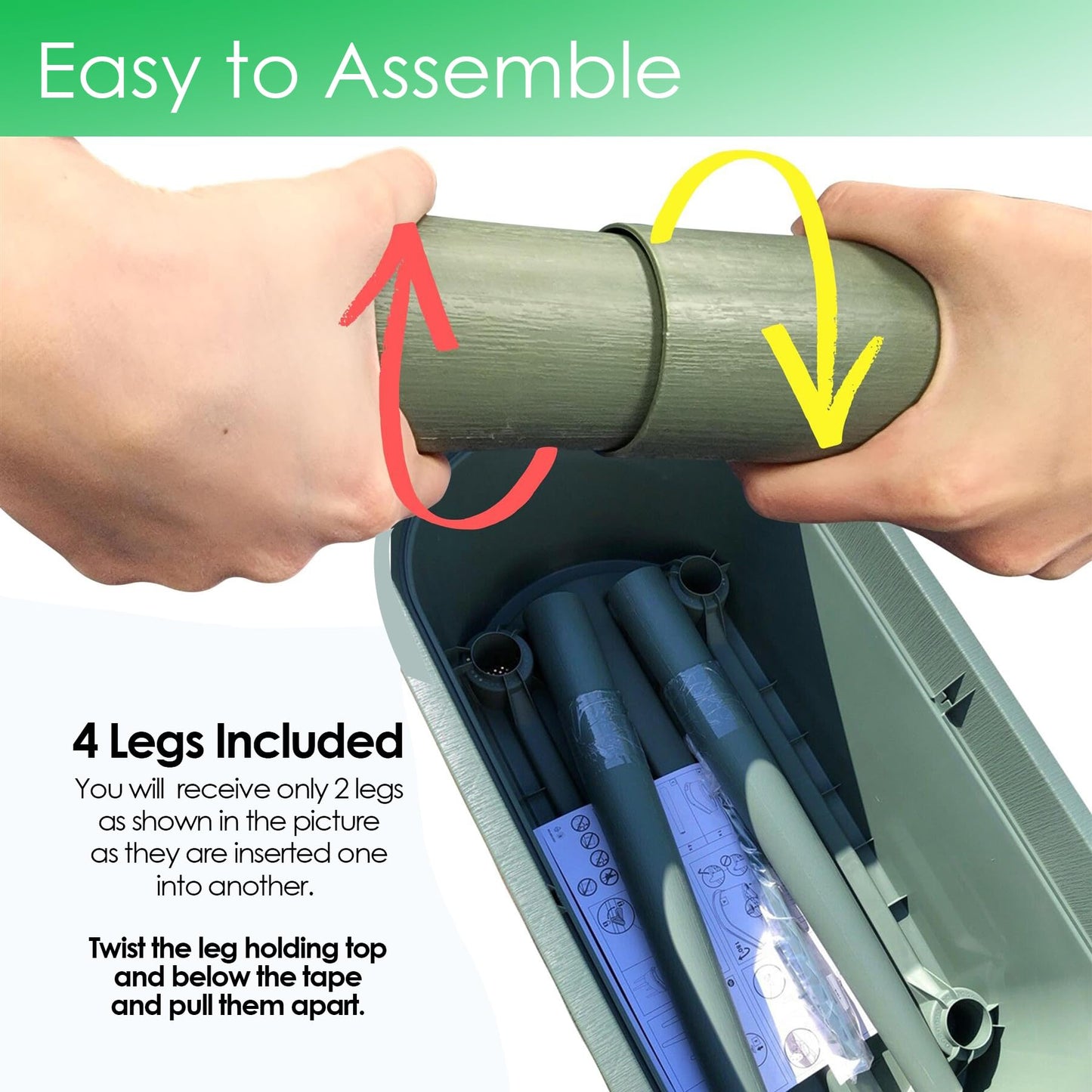 Easy to Assemble

4 Legs Included

You will receive only 2 legs as shown in the picture as they are inserted one into another.

Twist the leg holding top and below the tape and pull them apart.