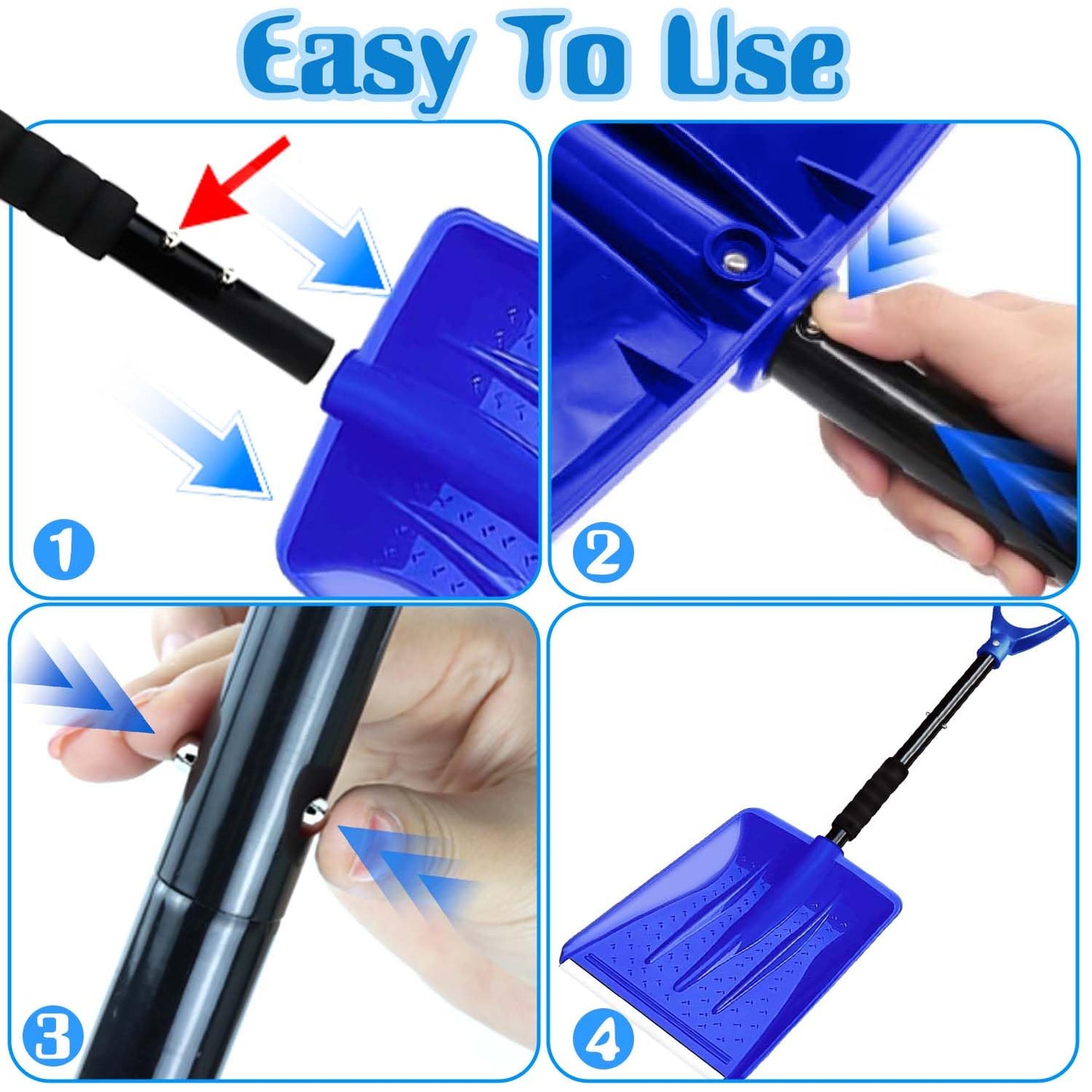 Easy To Use

1

2

3

4