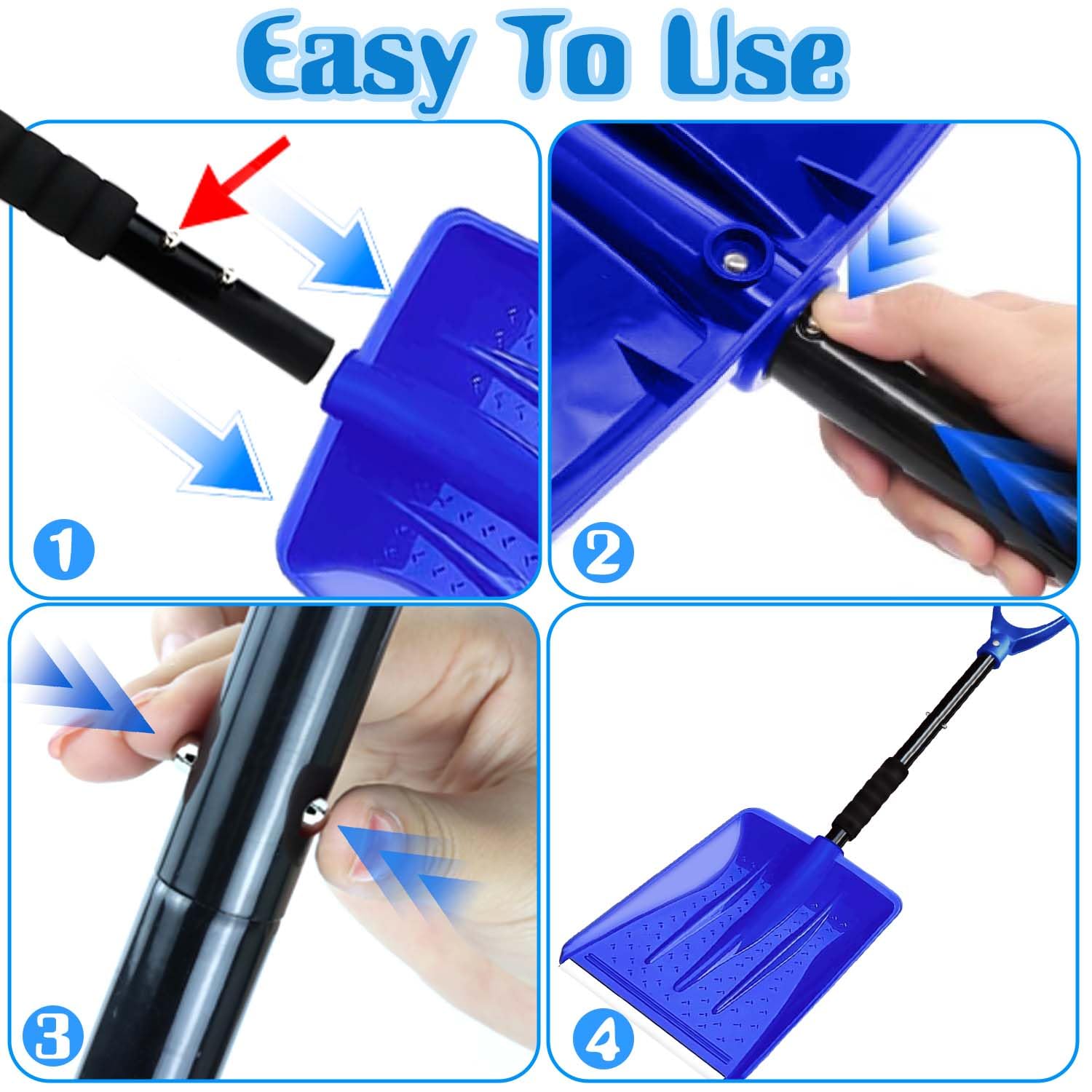 Easy To Use

1

2

3

4