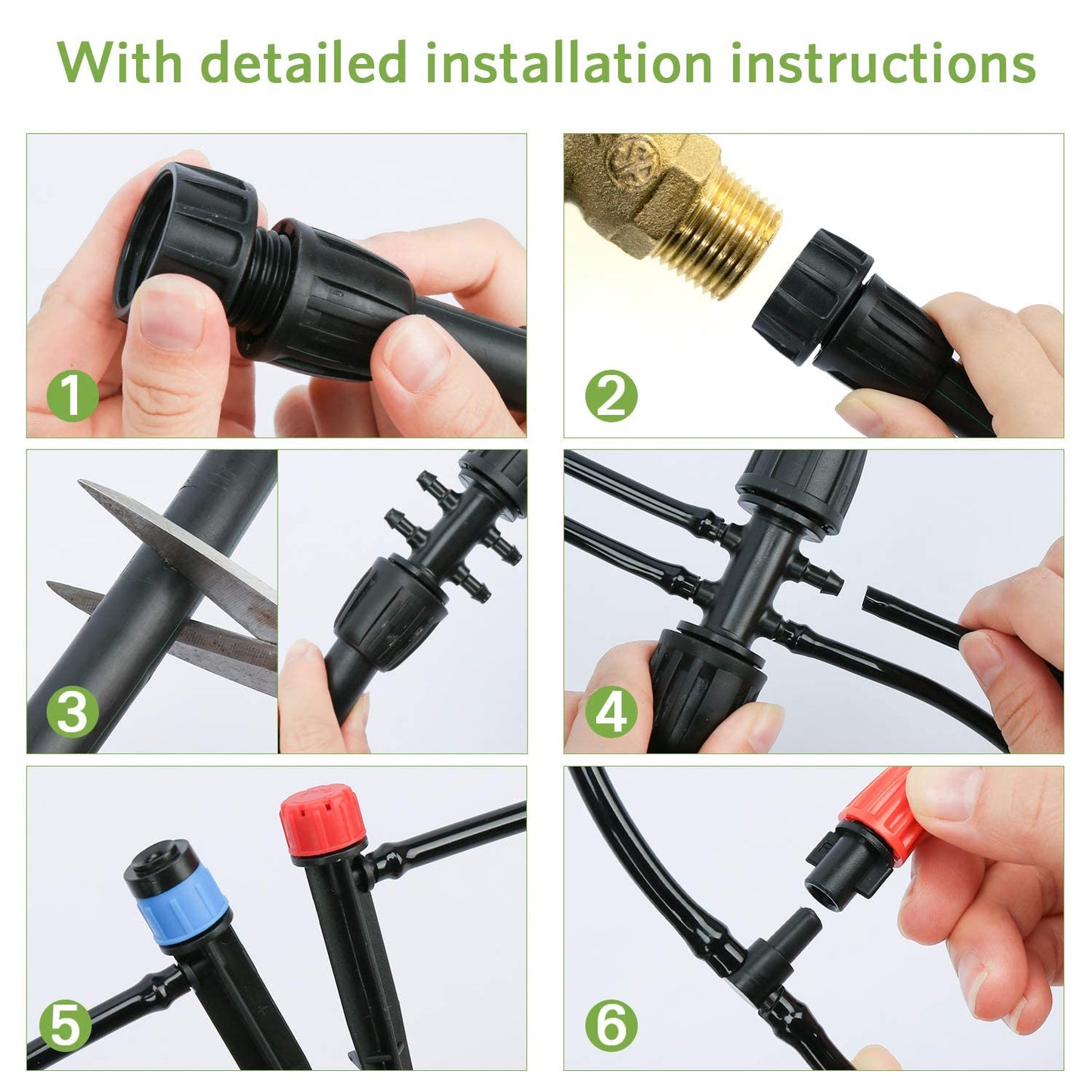 With detailed installation instructions

1

2

3

4

5

6