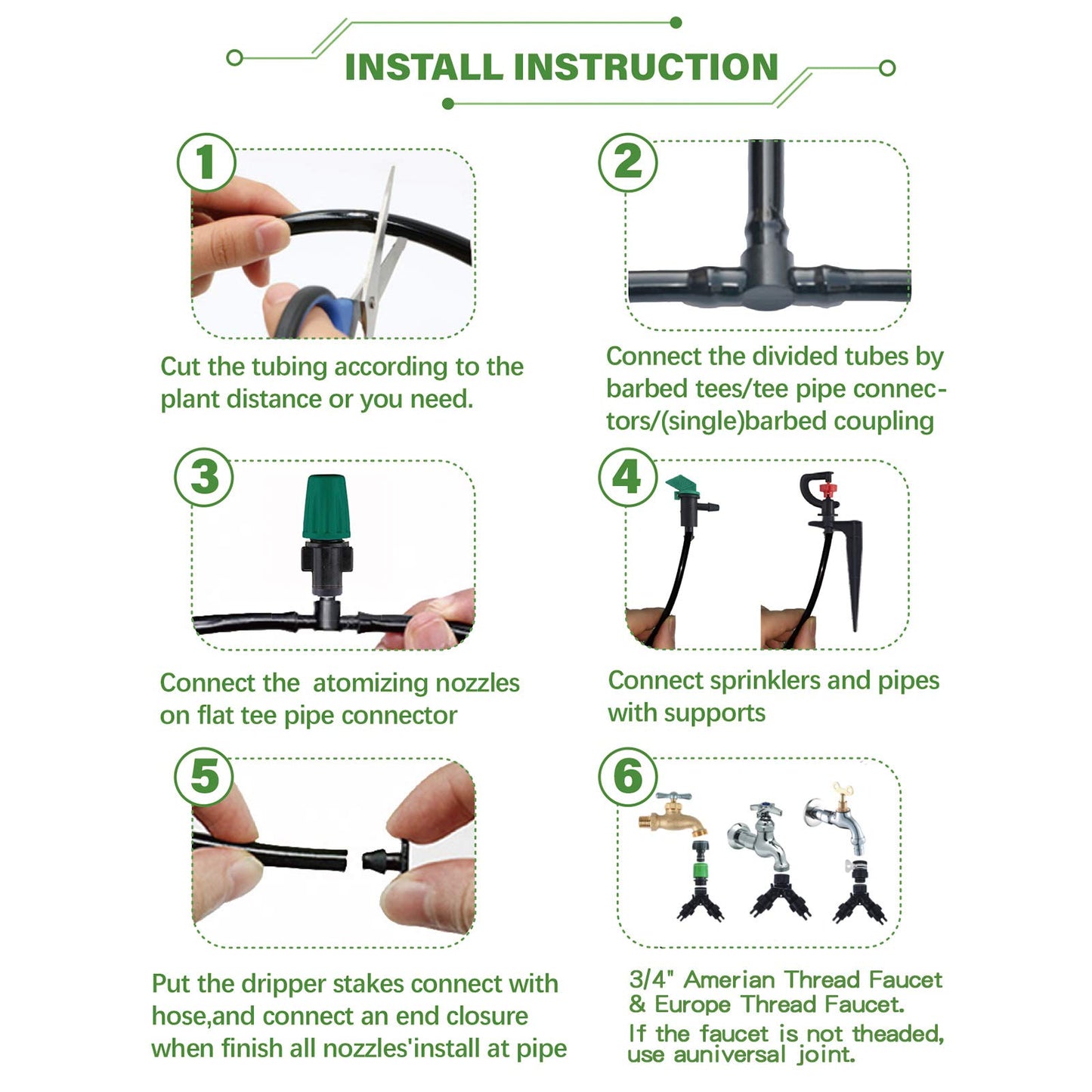 INSTALL INSTRUCTION

1

Cut the tubing according to the plant distance or you need.

2

Connect the divided tubes by barbed tees/tee pipe connectors/(single)barbed coupling

3

Connect the  atomizing nozzles on flat tee pipe connector

4

Connect sprinklers and pipes with supports

5

Put the dripper stakes connect with hose,and connect an end closure when finish all nozzles'install at pipe

6

3/4" Amerian Thread Faucet & Europe Thread Faucet.
If the faucet is not theaded, use auniversal joint.