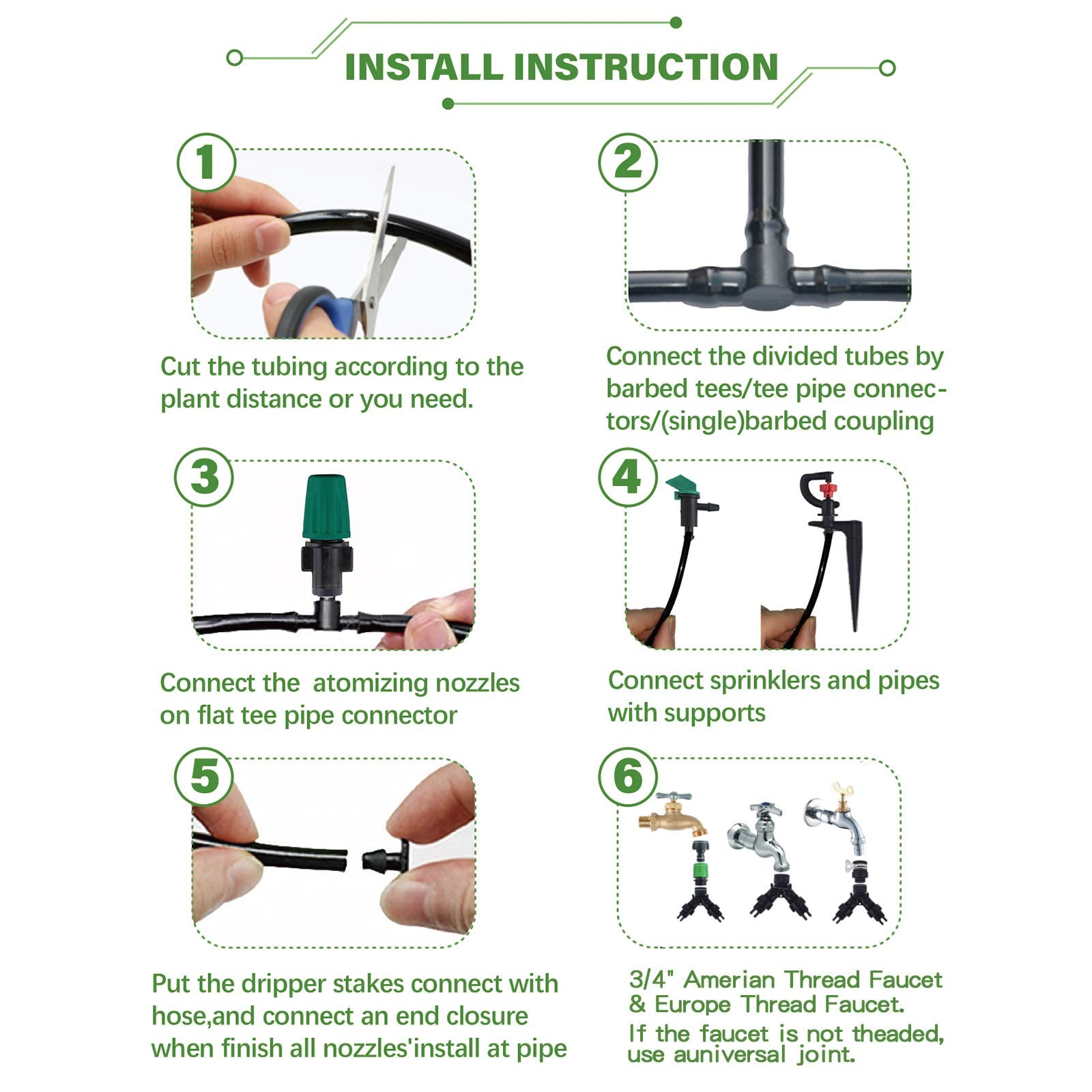 INSTALL INSTRUCTION

1

Cut the tubing according to the plant distance or you need.

2

Connect the divided tubes by barbed tees/tee pipe connectors/(single)barbed coupling

3

Connect the  atomizing nozzles on flat tee pipe connector

4

Connect sprinklers and pipes with supports

5

Put the dripper stakes connect with hose,and connect an end closure when finish all nozzles'install at pipe

6

3/4" Amerian Thread Faucet & Europe Thread Faucet.
If the faucet is not theaded, use auniversal joint.