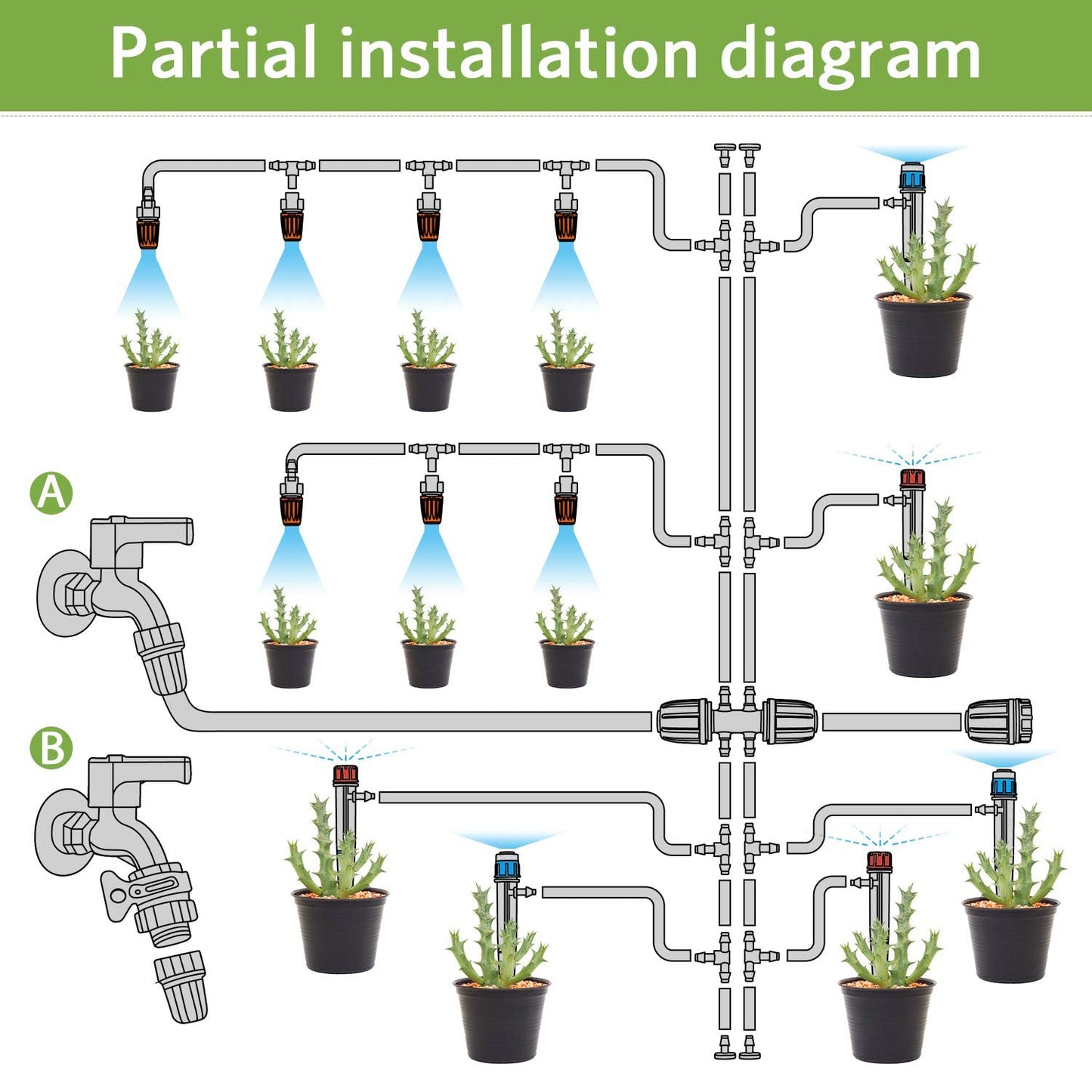 Partial installation diagram

A

B