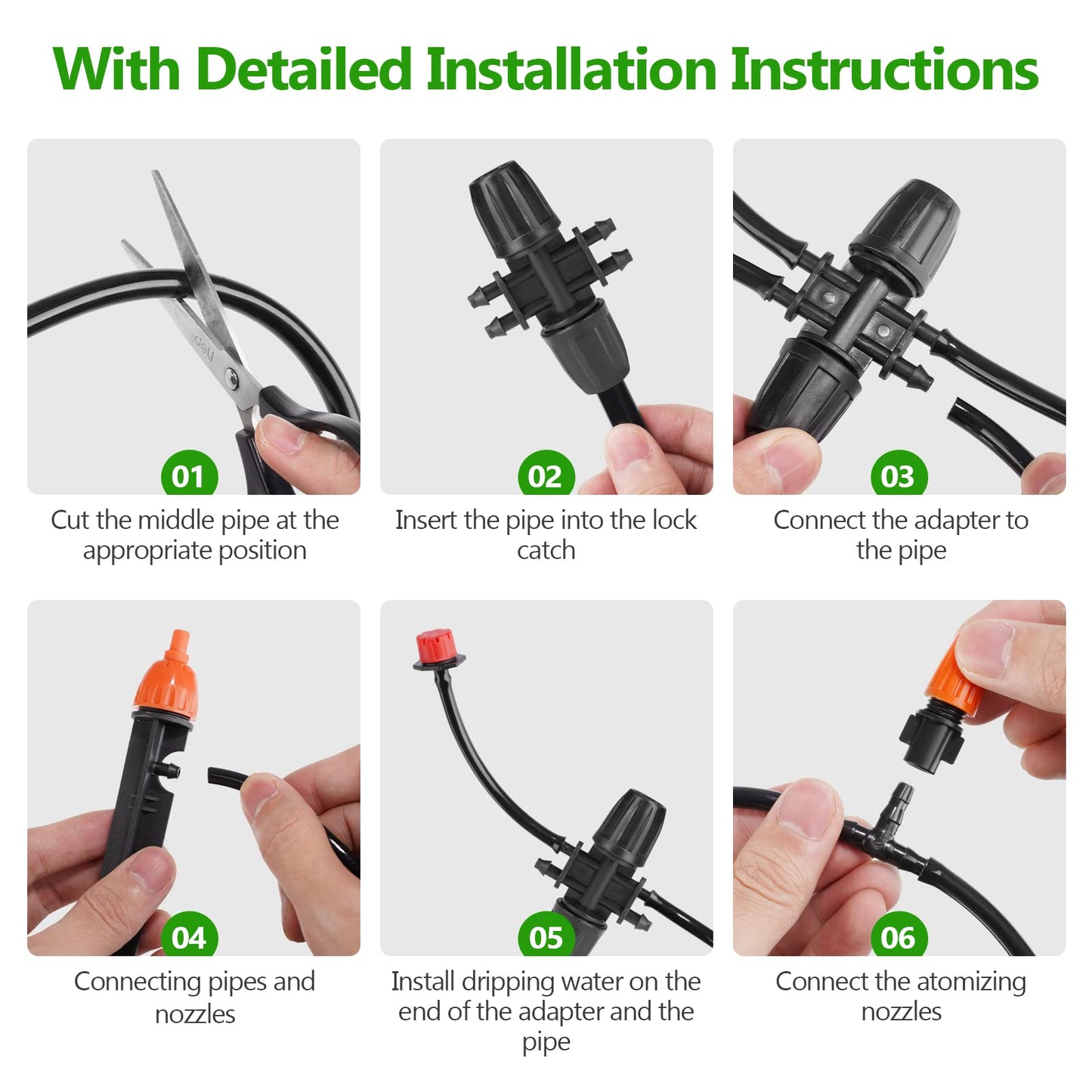 With Detailed Installation Instructions

deli

01
Cut the middle pipe at the appropriate position

02
Insert the pipe into the lock catch

03
Connect the adapter to the pipe

04
Connecting pipes and nozzles

05
Install dripping water on the end of the adapter and the pipe

06
Connect the atomizing nozzles