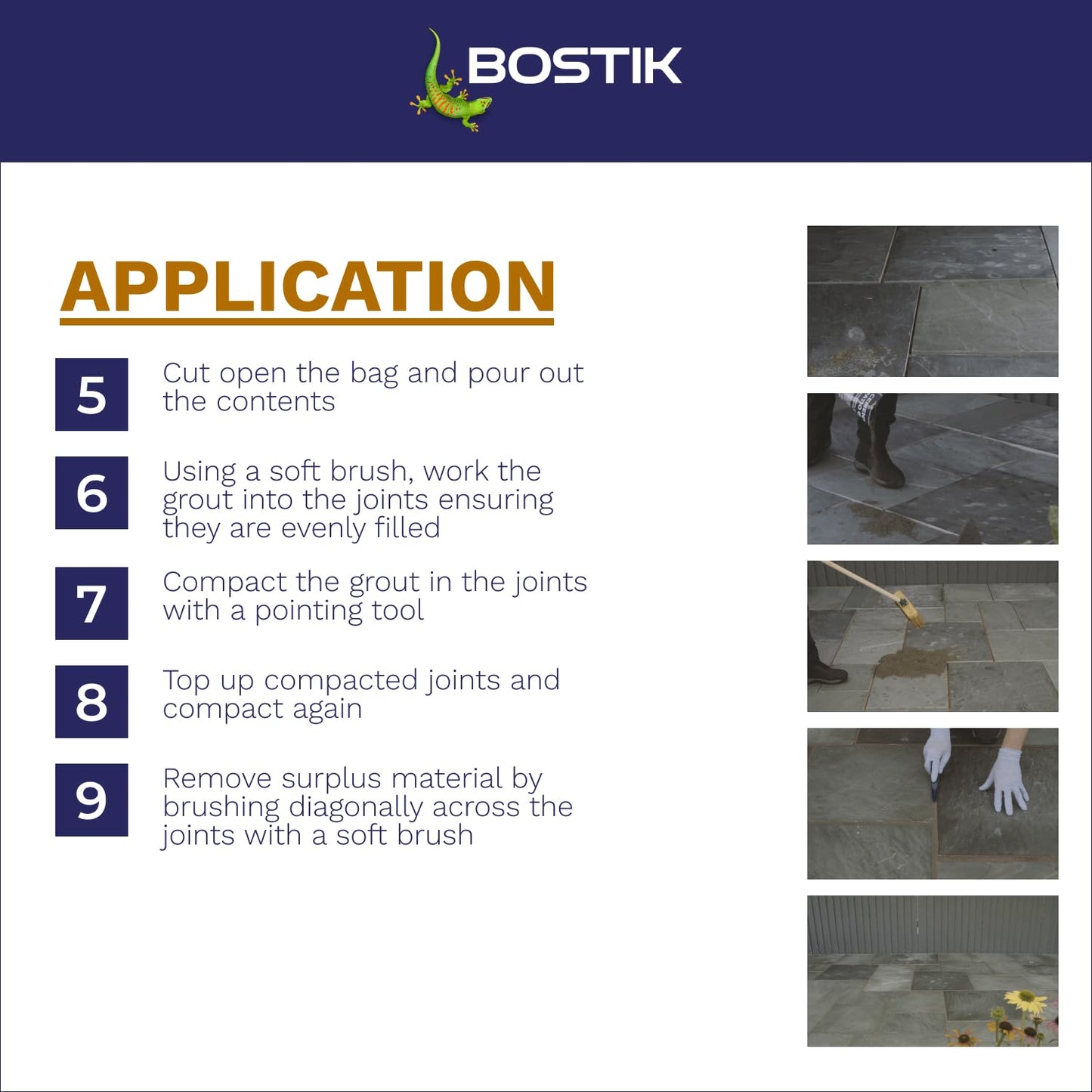 BOSTIK

APPLICATION

5
Cut open the bag and pour out the contents

6
Using a soft brush, work the grout into the joints ensuring they are evenly filled

7
Compact the grout in the joints with a pointing tool

8
Top up compacted joints and compact again

9
Remove surplus material by brushing diagonally across the joints with a soft brush