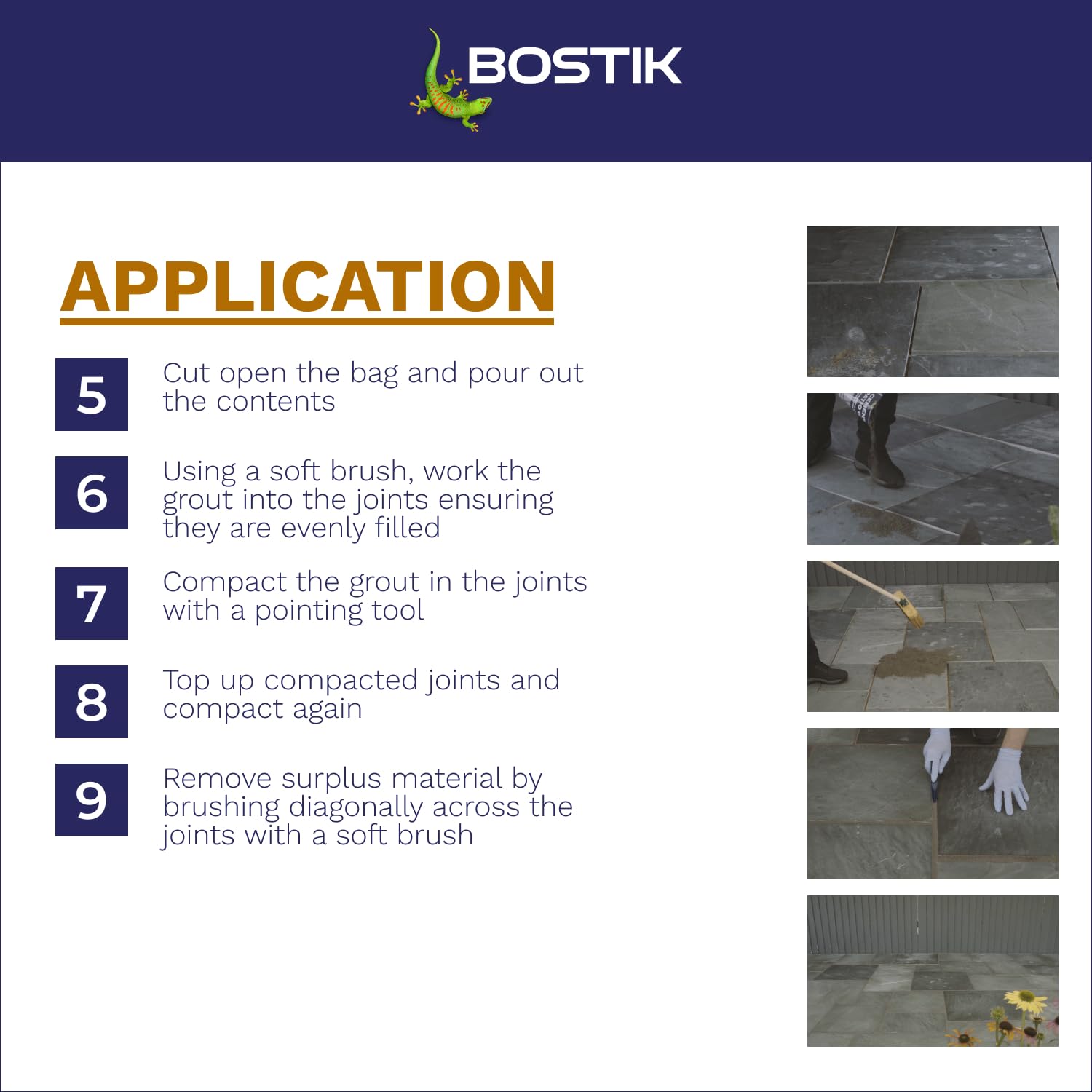 BOSTIK

APPLICATION

5
Cut open the bag and pour out the contents

6
Using a soft brush, work the grout into the joints ensuring they are evenly filled

7
Compact the grout in the joints with a pointing tool

8
Top up compacted joints and compact again

9
Remove surplus material by brushing diagonally across the joints with a soft brush