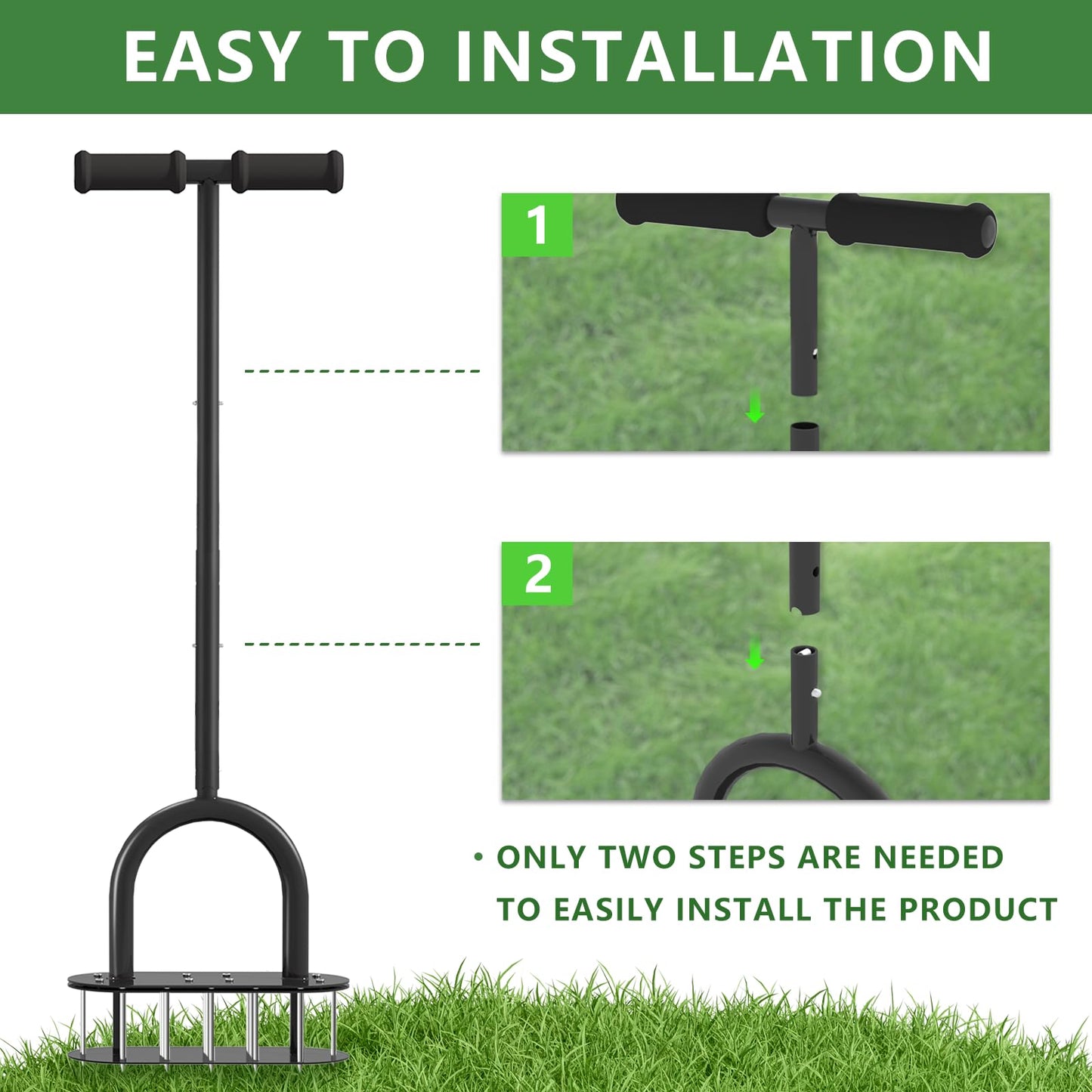 EASY TO INSTALLATION

1

2

• ONLY TWO STEPS ARE NEEDED TO EASILY INSTALL THE PRODUCT