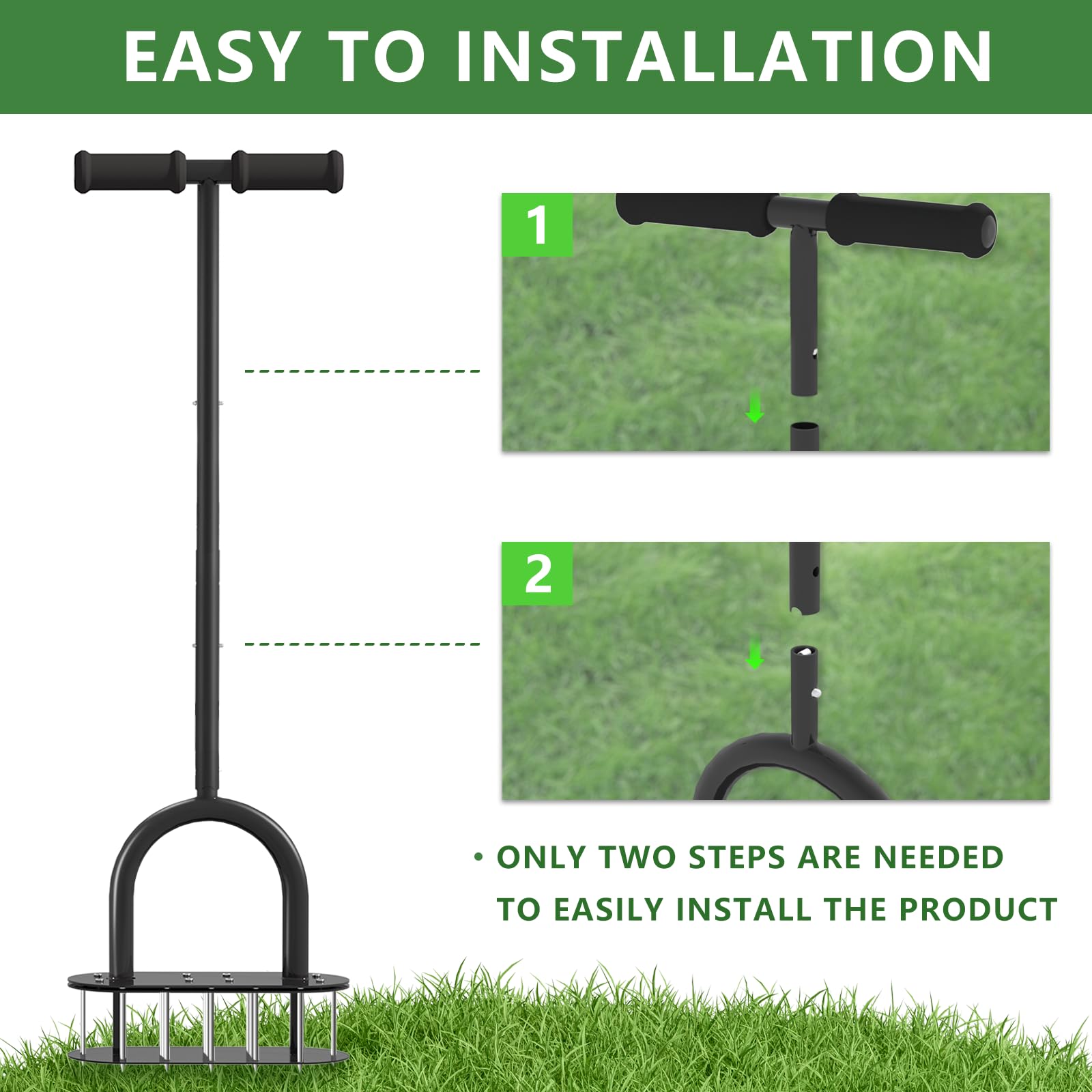 EASY TO INSTALLATION

1

2

• ONLY TWO STEPS ARE NEEDED TO EASILY INSTALL THE PRODUCT