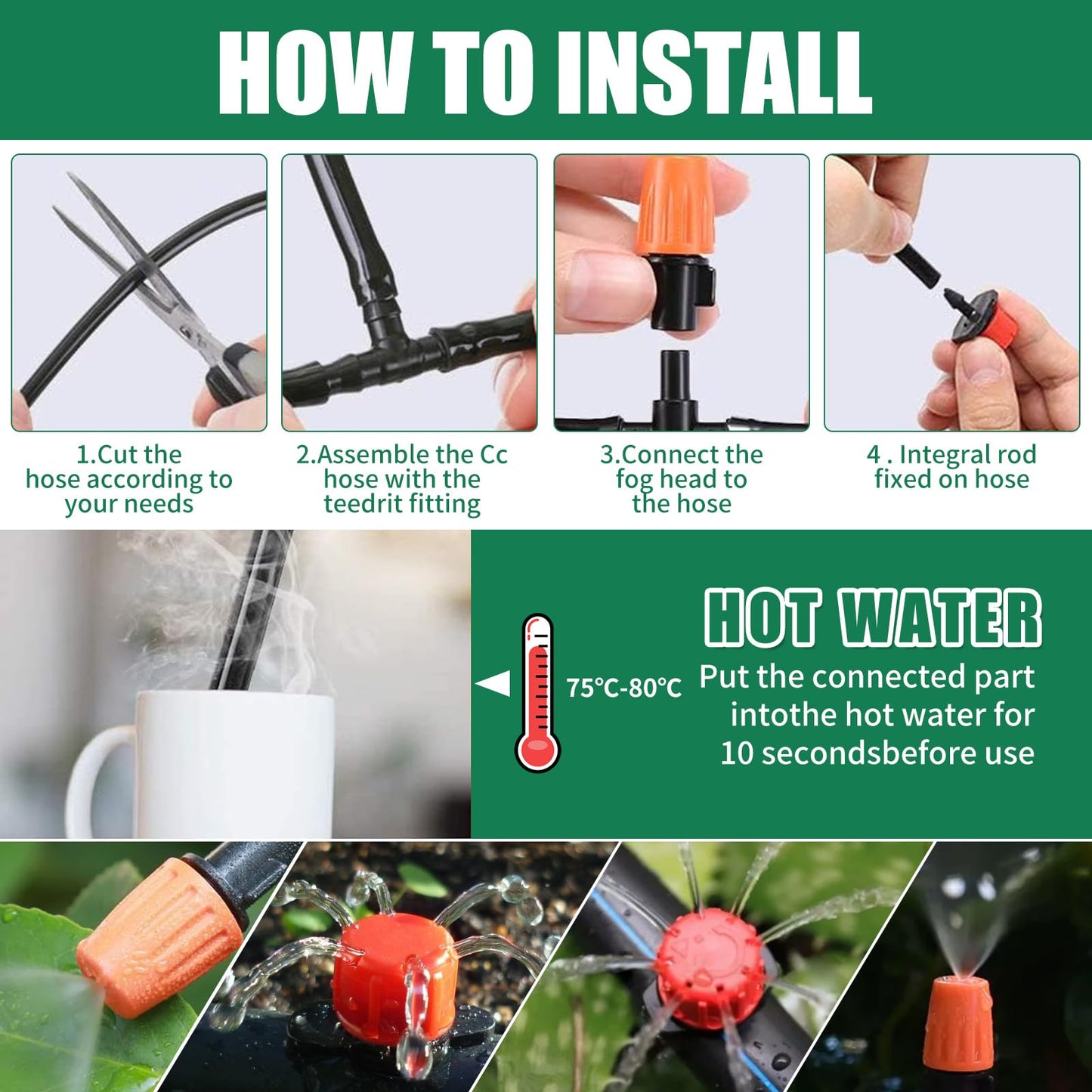 HOW TO INSTALL

1.Cut the hose according to your needs

2.Assemble the Cc hose with the teedrit fitting

3.Connect the fog head to the hose

4 . Integral rod fixed on hose

75℃-80℃

HOT WATER

Put the connected part intothe hot water for 10 secondsbefore use