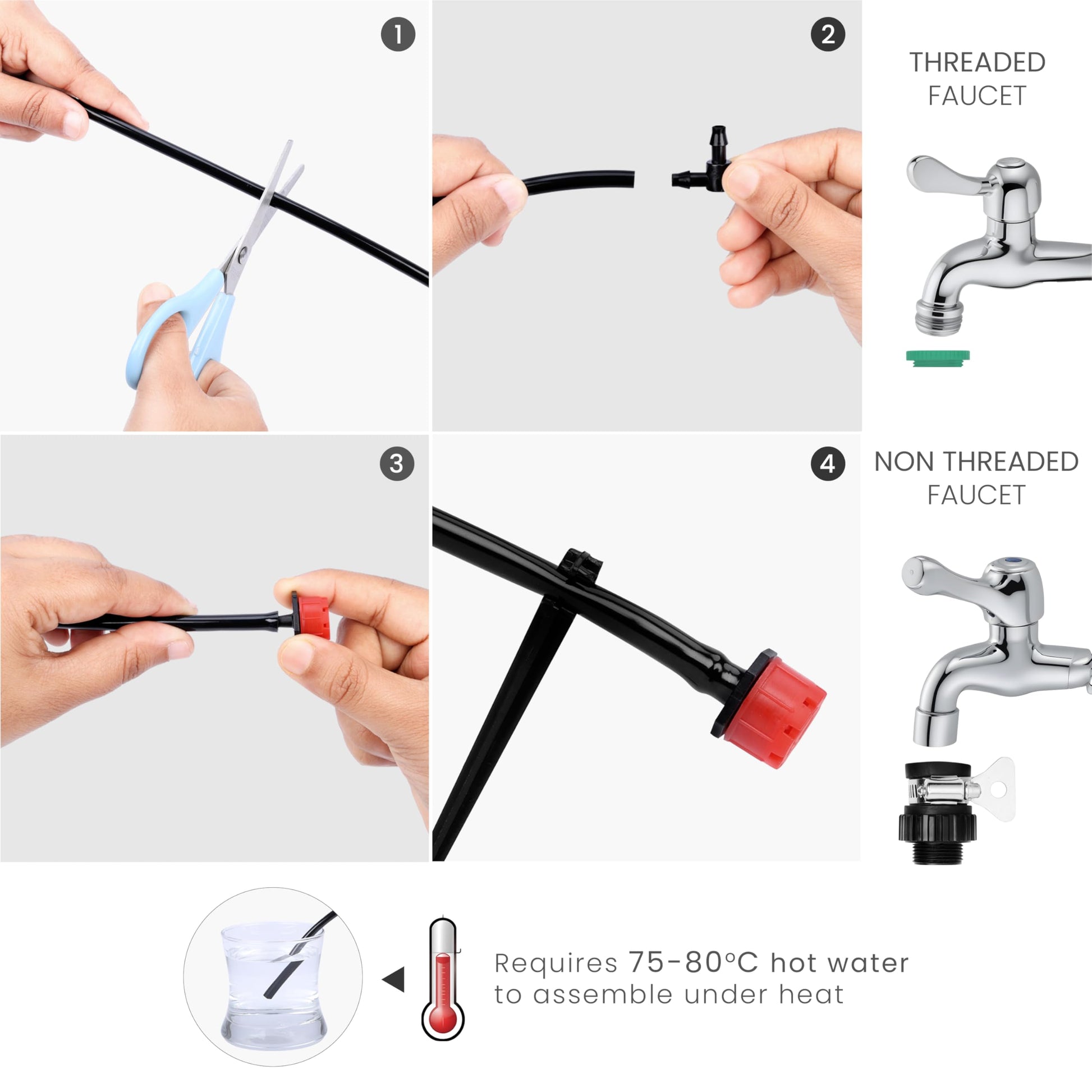 1

2

THREADED FAUCET

3

4

NON THREADED FAUCET

Requires 75-80°C hot water to assemble under heat