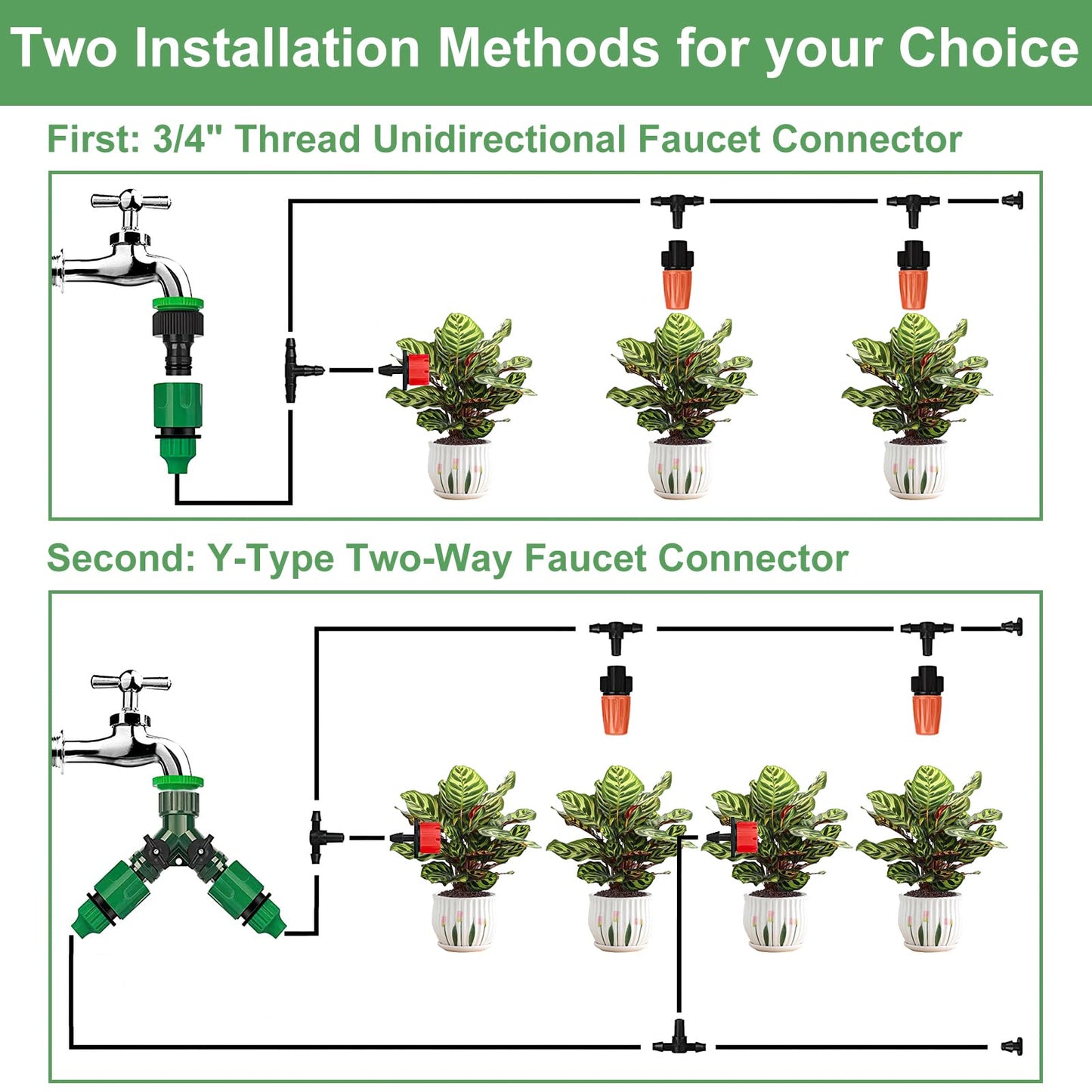 Two Installation Methods for your Choice

First: 3/4" Thread Unidirectional Faucet Connector

Second: Y-Type Two-Way Faucet Connector