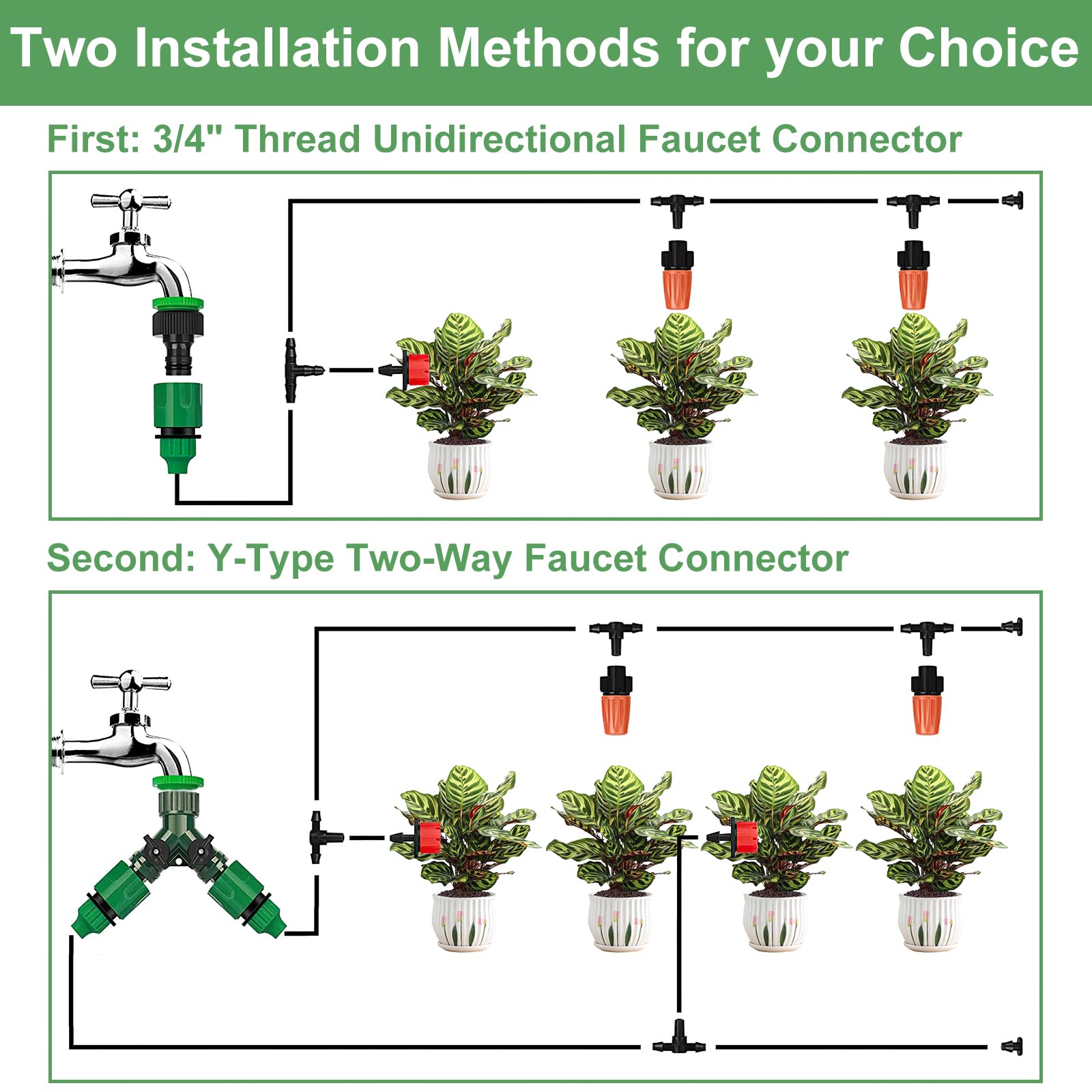 Two Installation Methods for your Choice

First: 3/4" Thread Unidirectional Faucet Connector

Second: Y-Type Two-Way Faucet Connector