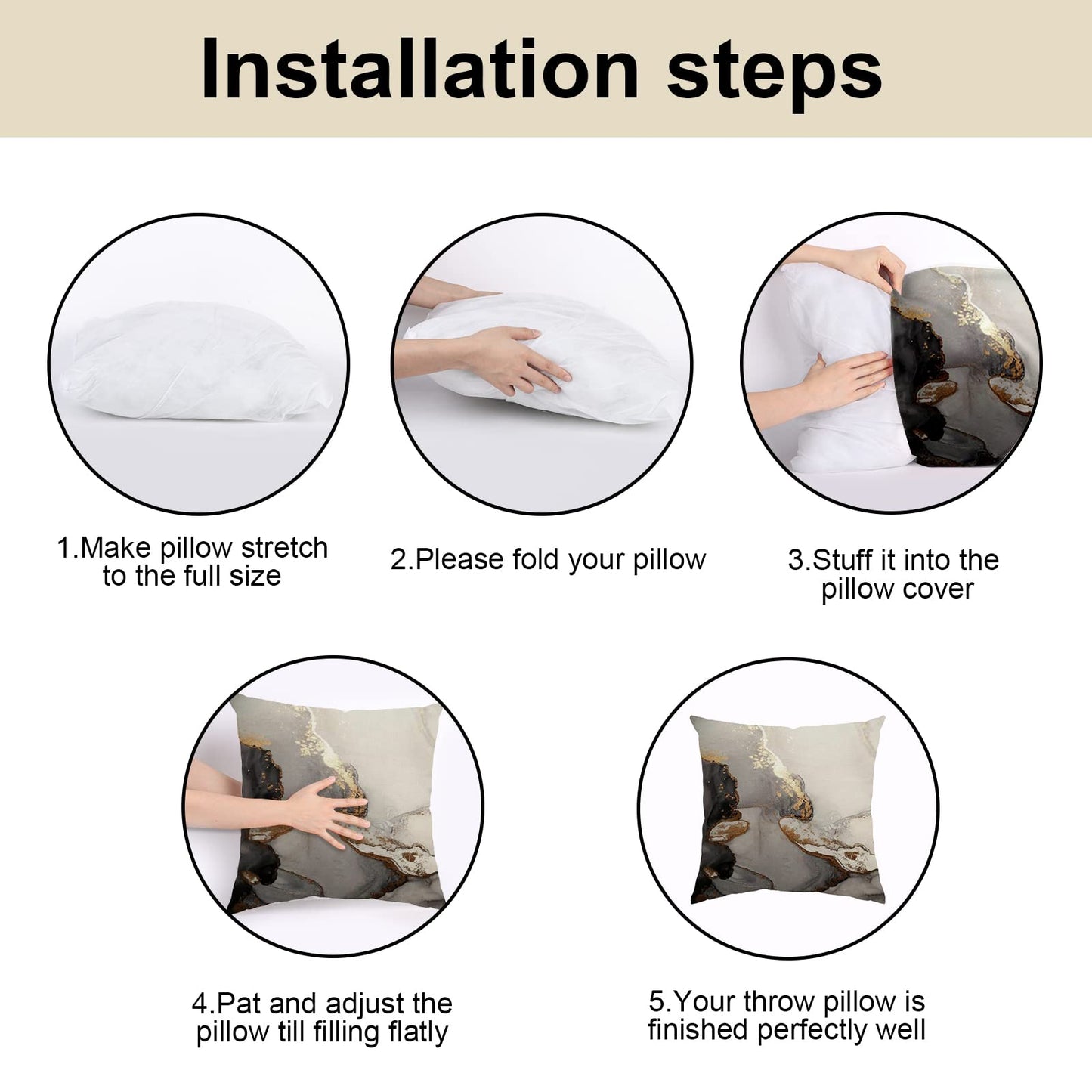 Installation steps

1.Make pillow stretch to the full size

2.Please fold your pillow

3.Stuff it into the pillow cover

4.Pat and adjust the pillow till filling flatly

5.Your throw pillow is finished perfectly well