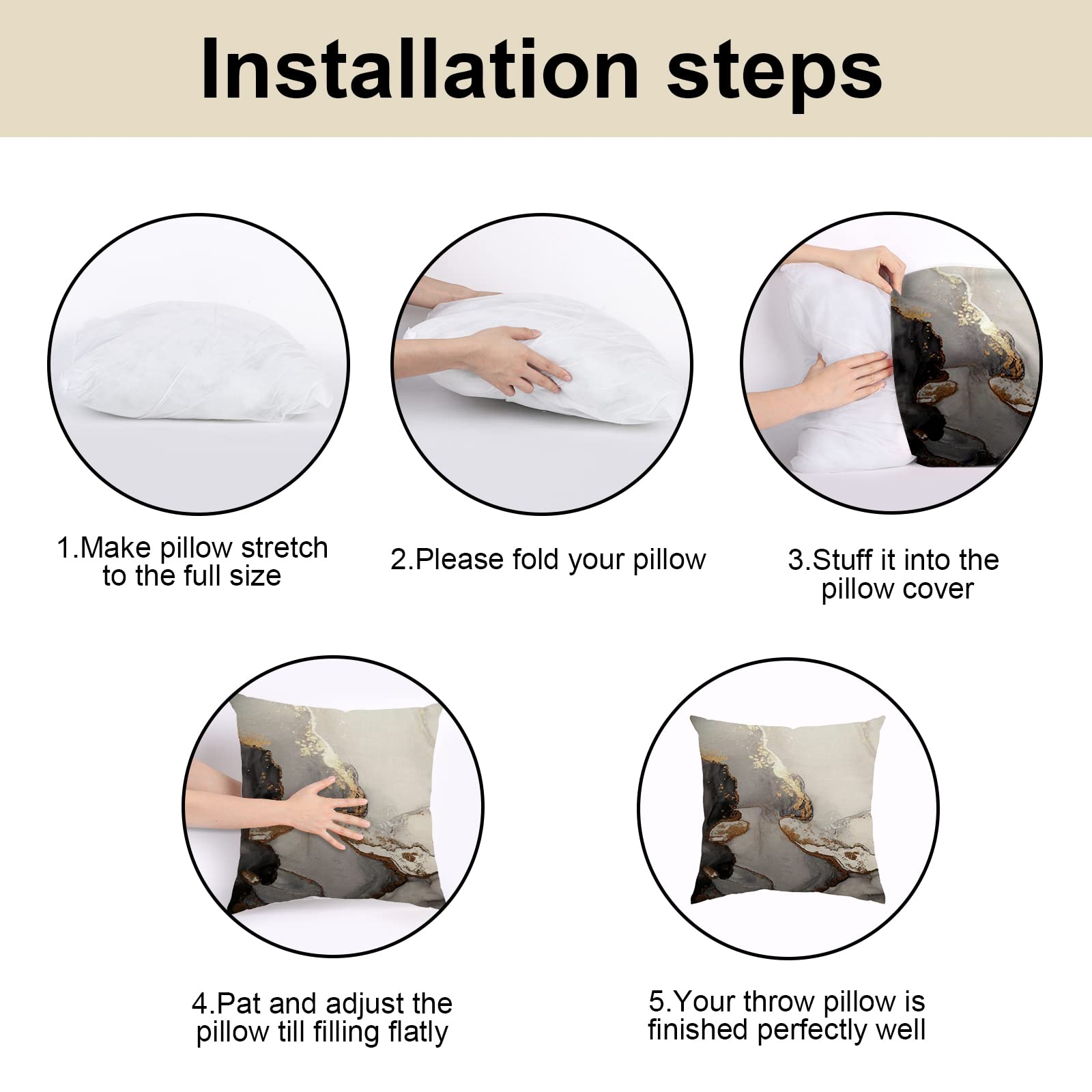 Installation steps

1.Make pillow stretch to the full size

2.Please fold your pillow

3.Stuff it into the pillow cover

4.Pat and adjust the pillow till filling flatly

5.Your throw pillow is finished perfectly well