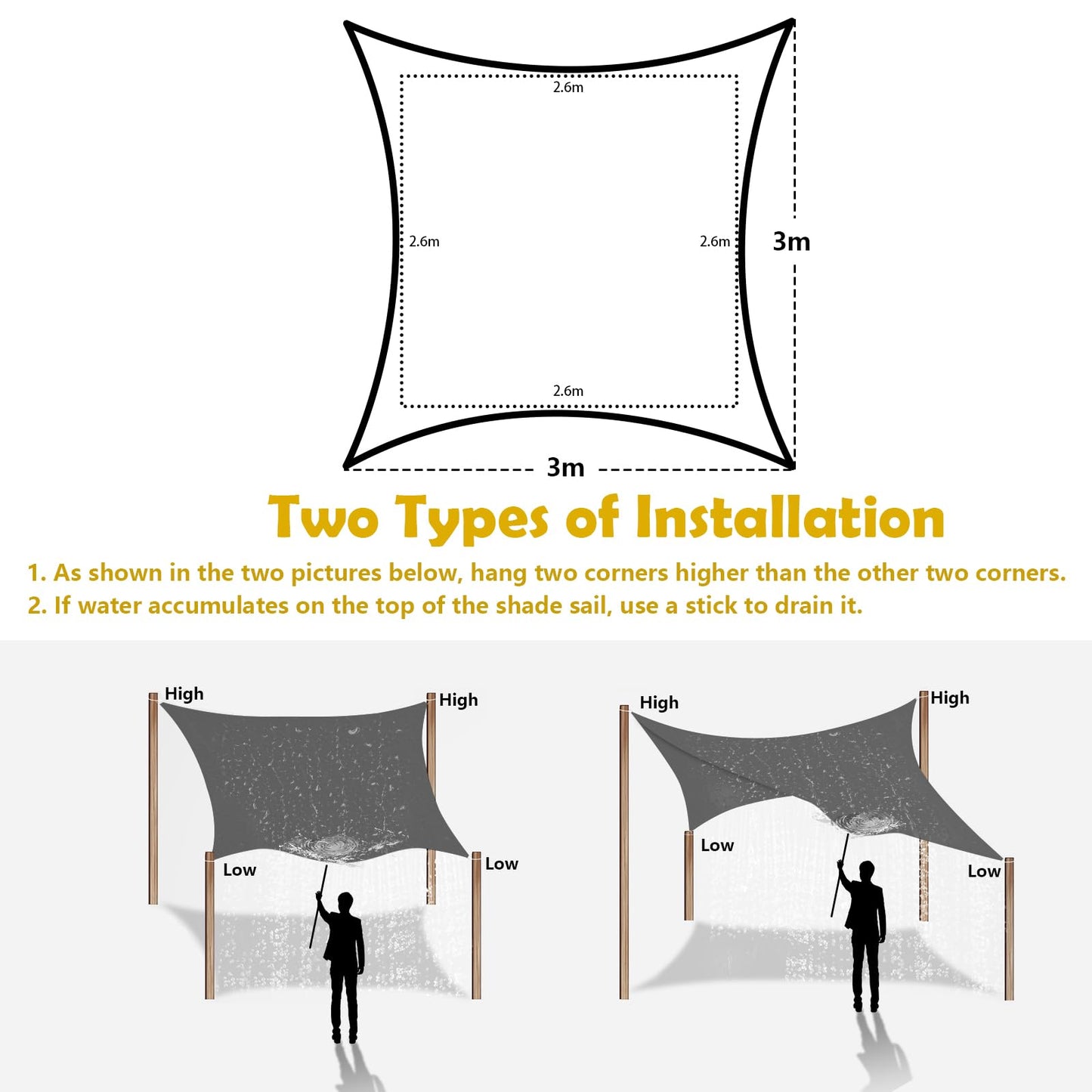 2.6m

2.6m

2.6m

3m

2.6m

3m

Two Types of Installation

1. As shown in the two pictures below, hang two corners higher than the other two corners.

2. If water accumulates on the top of the shade sail, use a stick to drain it.

High

High

Low

Low

High

High

Low

Low