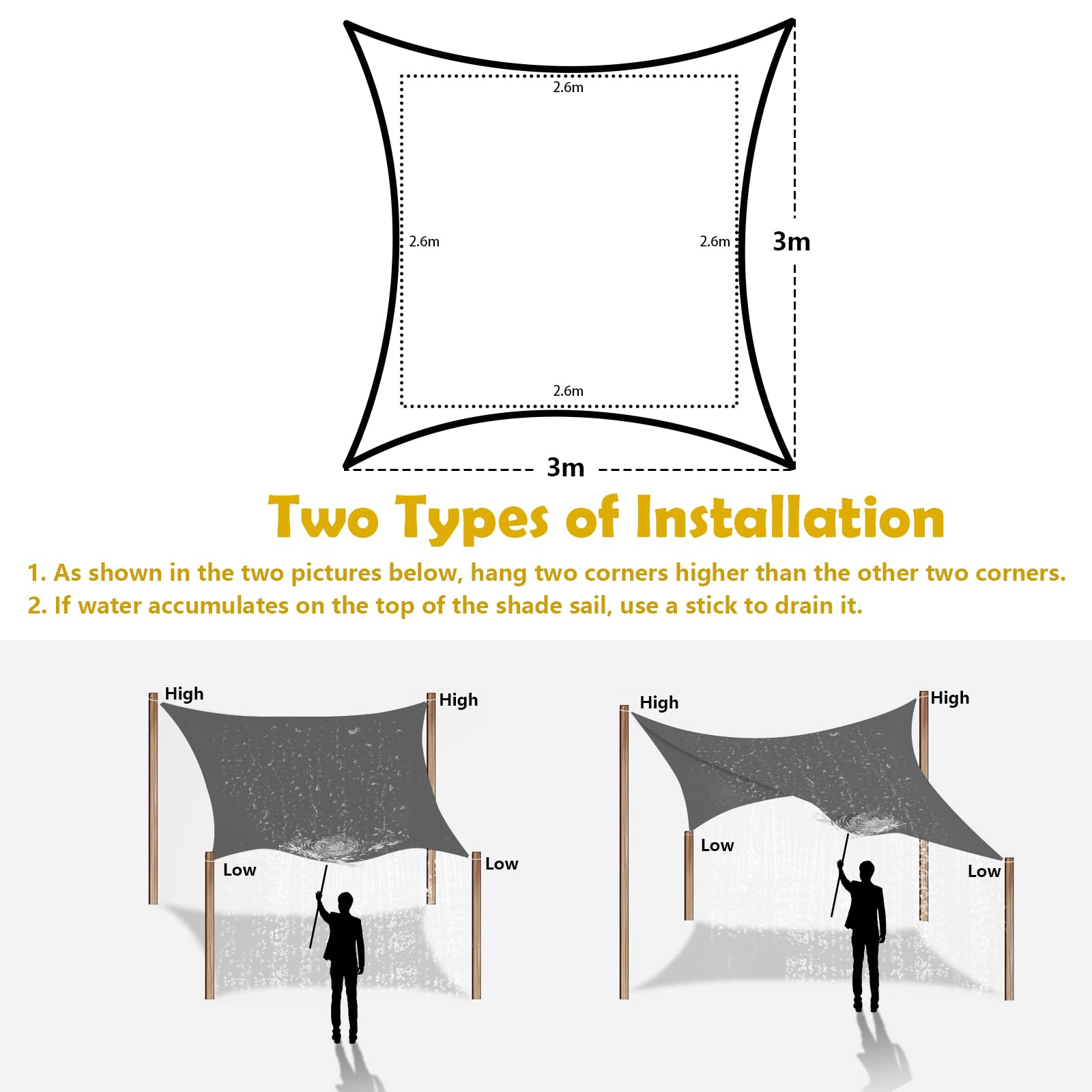 2.6m

2.6m

2.6m

3m

2.6m

3m

Two Types of Installation

1. As shown in the two pictures below, hang two corners higher than the other two corners.
2. If water accumulates on the top of the shade sail, use a stick to drain it.

High

High

Low

Low

High

High

Low

Low