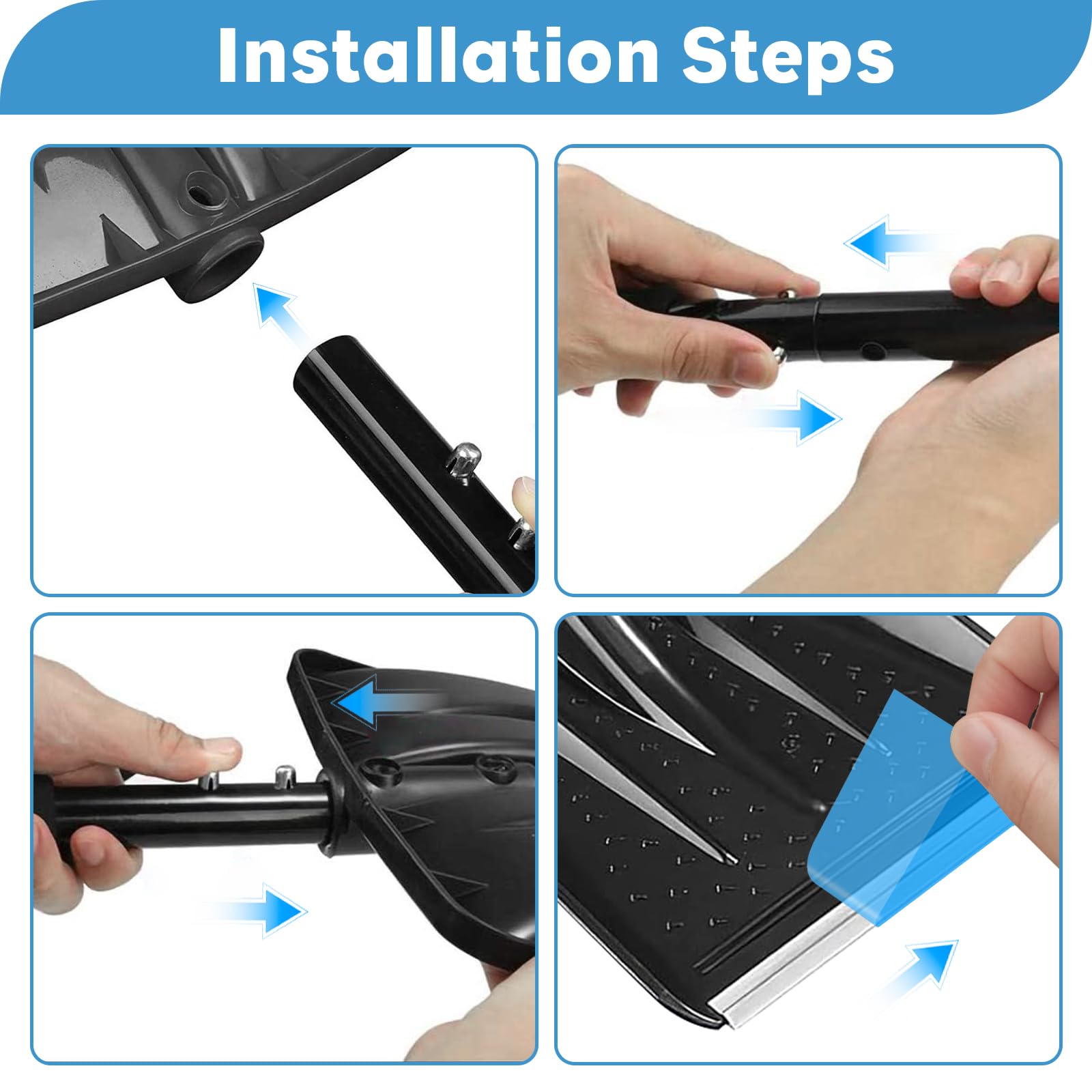 Installation Steps