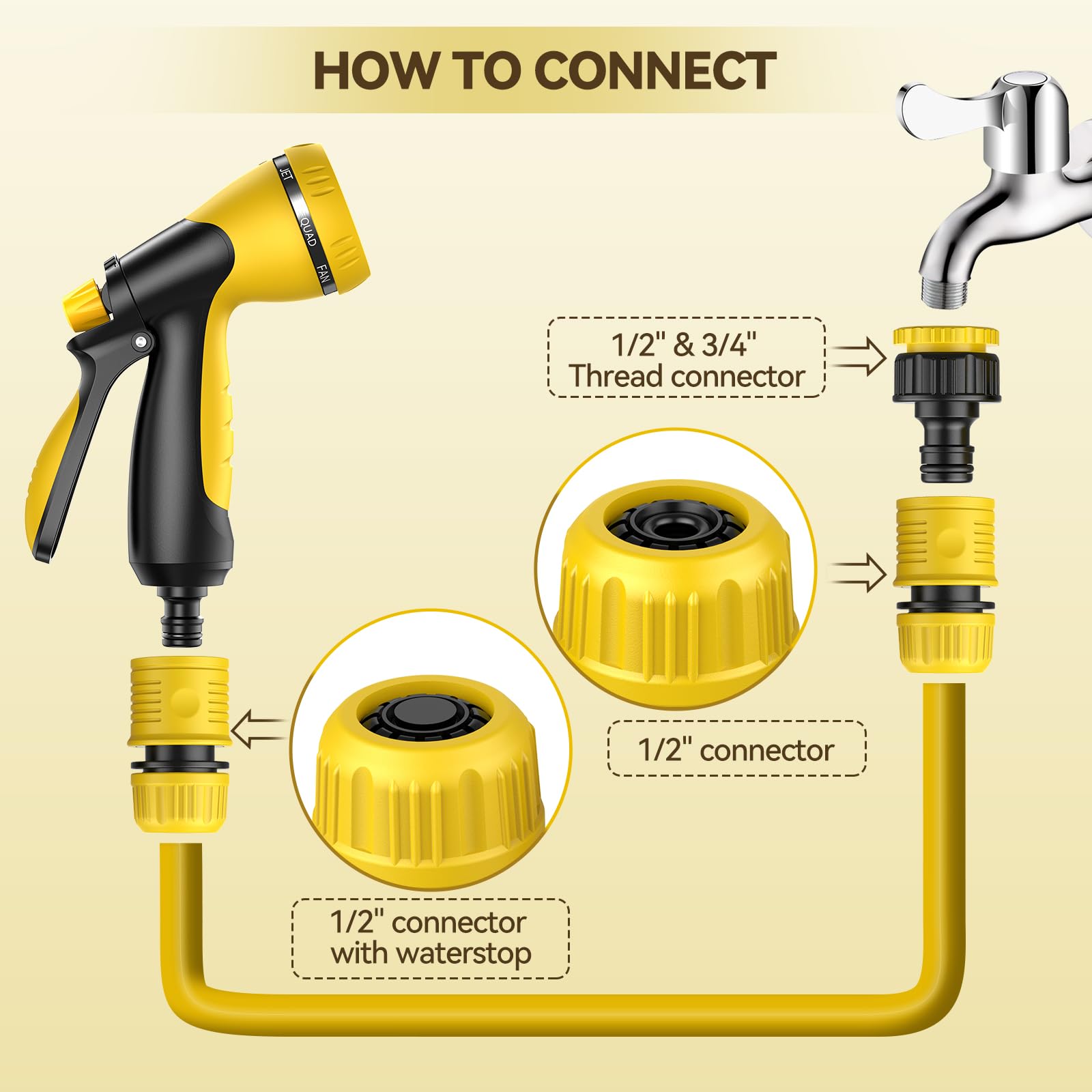 HOW TO CONNECT

JET
QUAD
FAN

1/2" & 3/4"
Thread connector

1/2" connector

1/2" connector
with waterstop