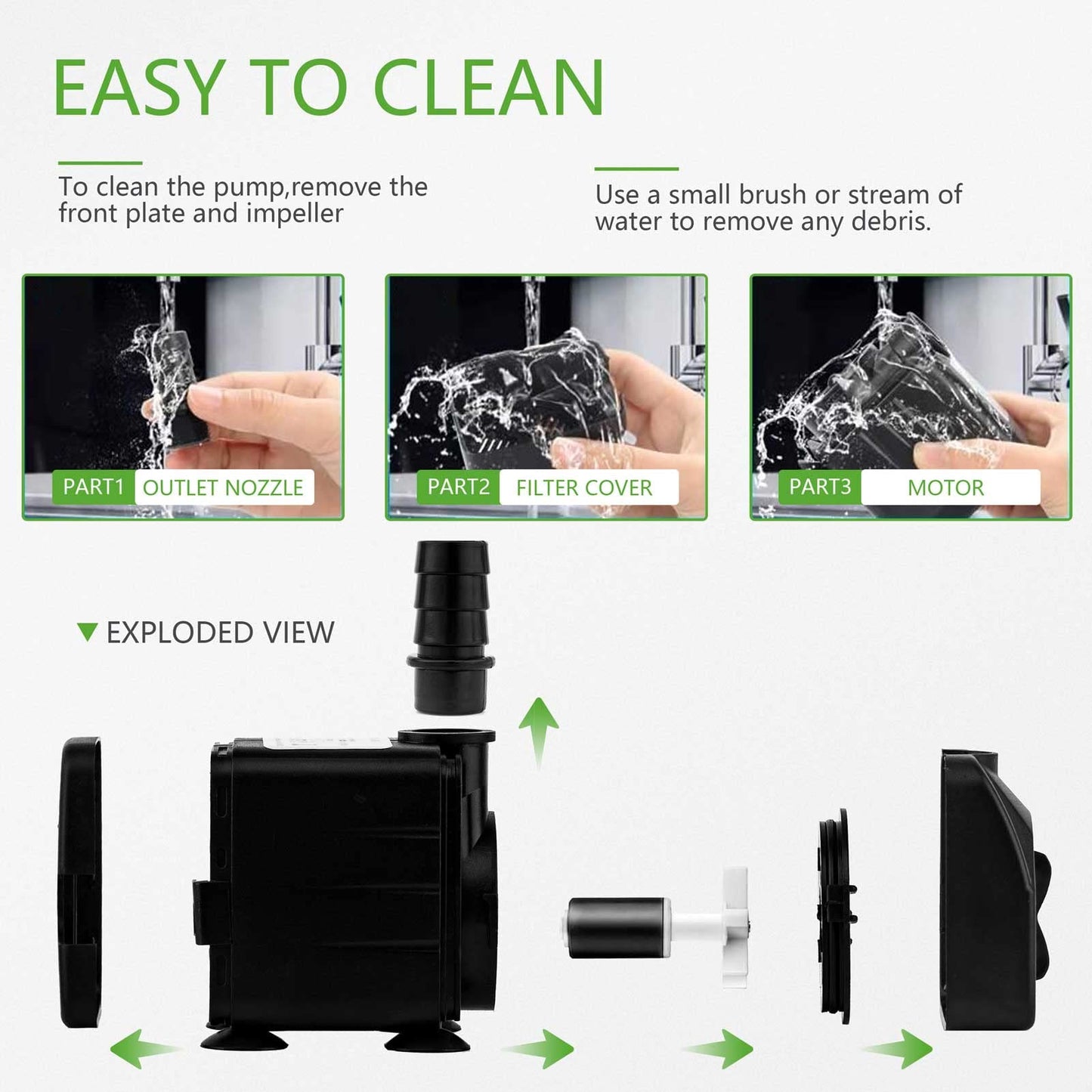 EASY TO CLEAN

To clean the pump,remove the front plate and impeller

Use a small brush or stream of water to remove any debris.

PART1 OUTLET NOZZLE

PART2 FILTER COVER

PART3 MOTOR

EXPLODED VIEW