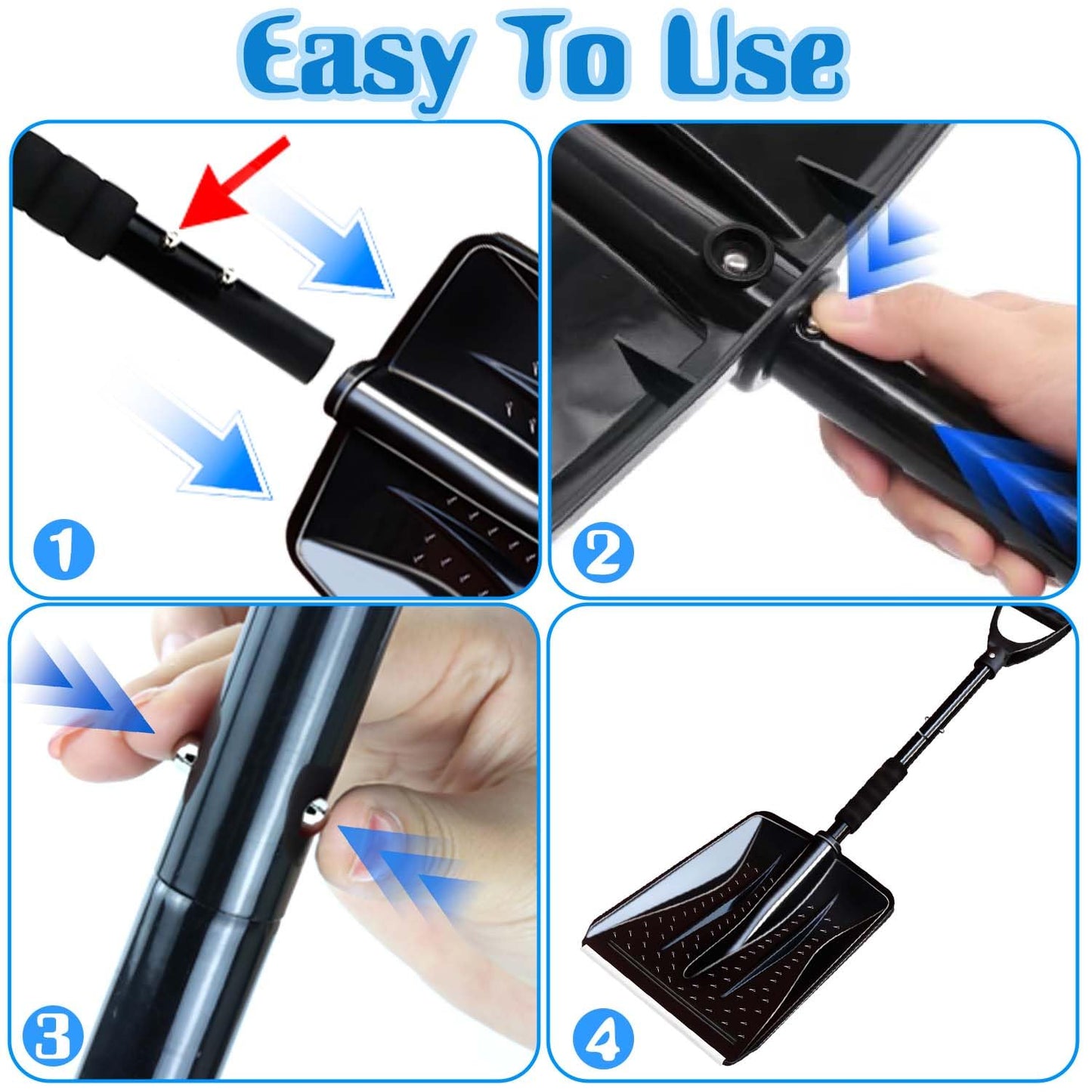 Easy To Use

1

2

3

4