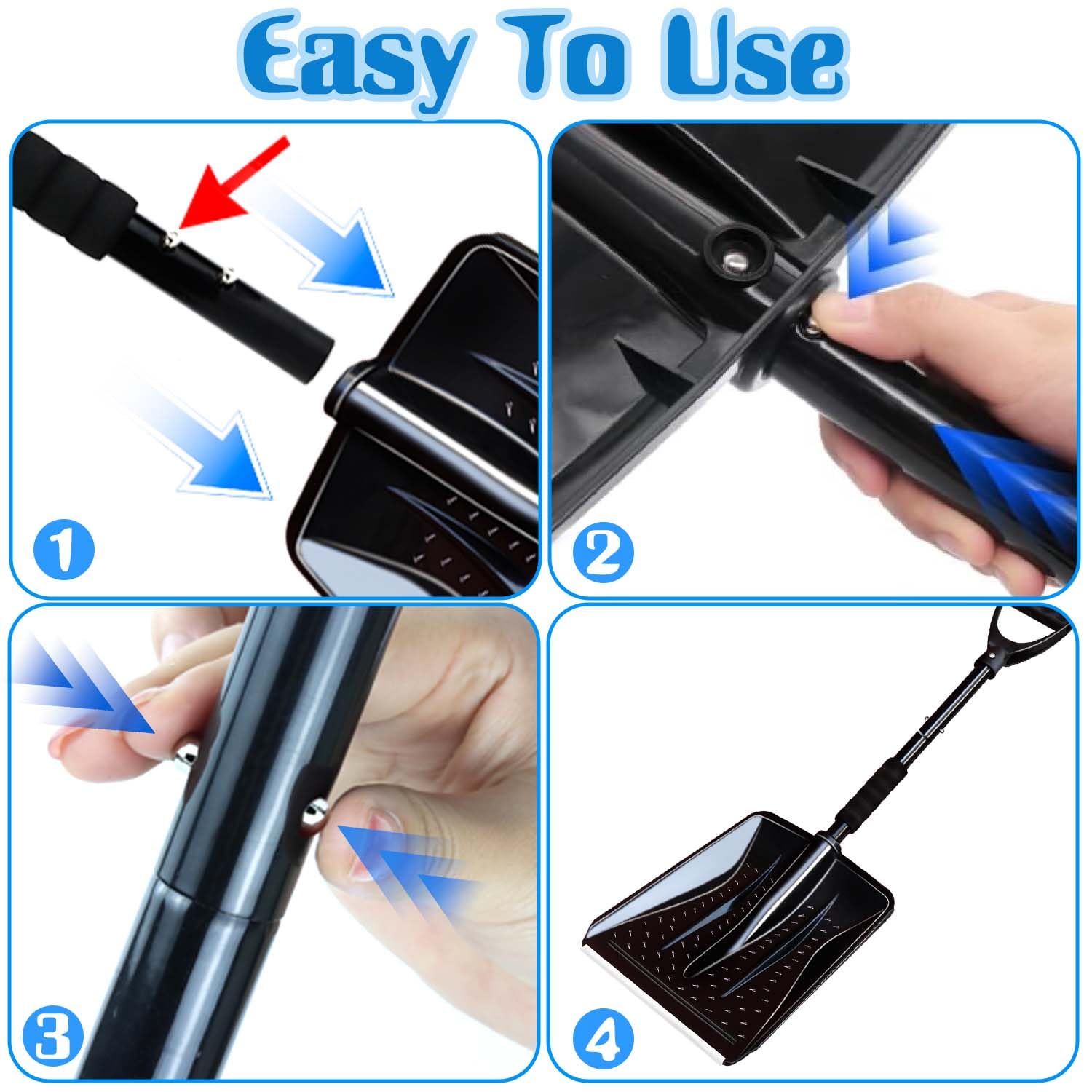 Easy To Use

1

2

3

4