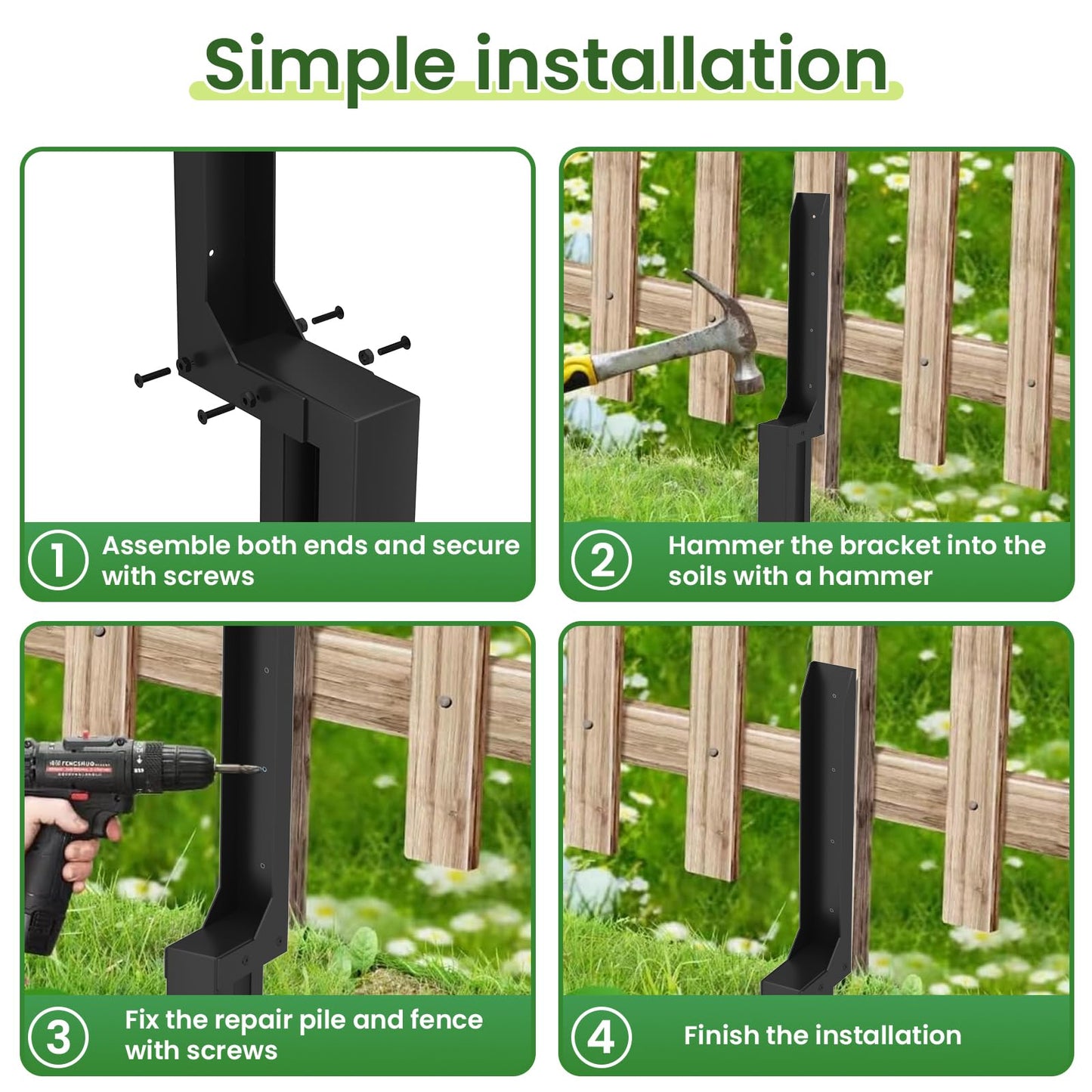 Simple installation

1 Assemble both ends and secure with screws

2 Hammer the bracket into the soils with a hammer

FENGSHUO

3 Fix the repair pile and fence with screws

4 Finish the installation