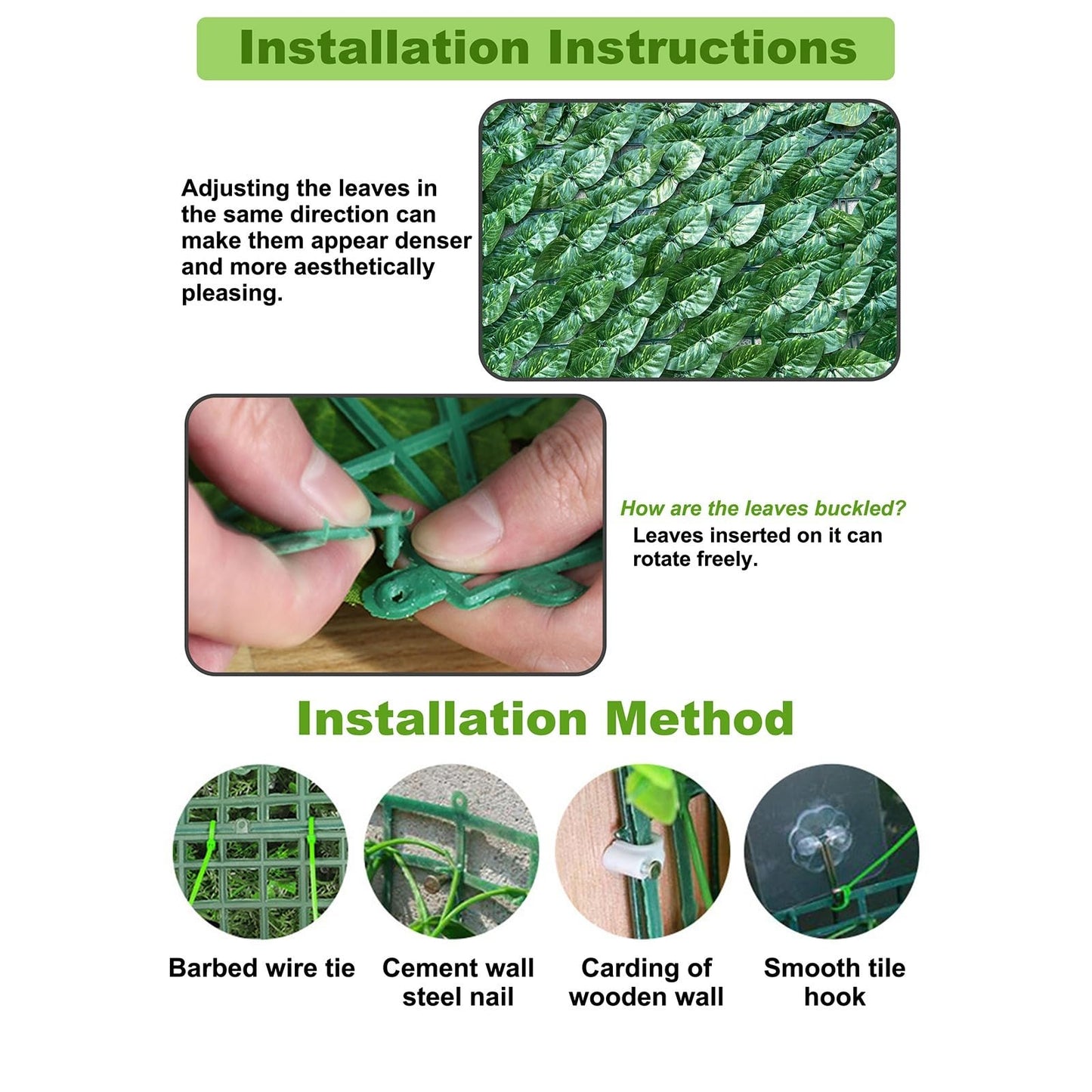 Installation Instructions

Adjusting the leaves in the same direction can make them appear denser and more aesthetically pleasing.

How are the leaves buckled?
Leaves inserted on it can rotate freely.

Installation Method

Barbed wire tie

Cement wall steel nail

Carding of wooden wall

Smooth tile hook