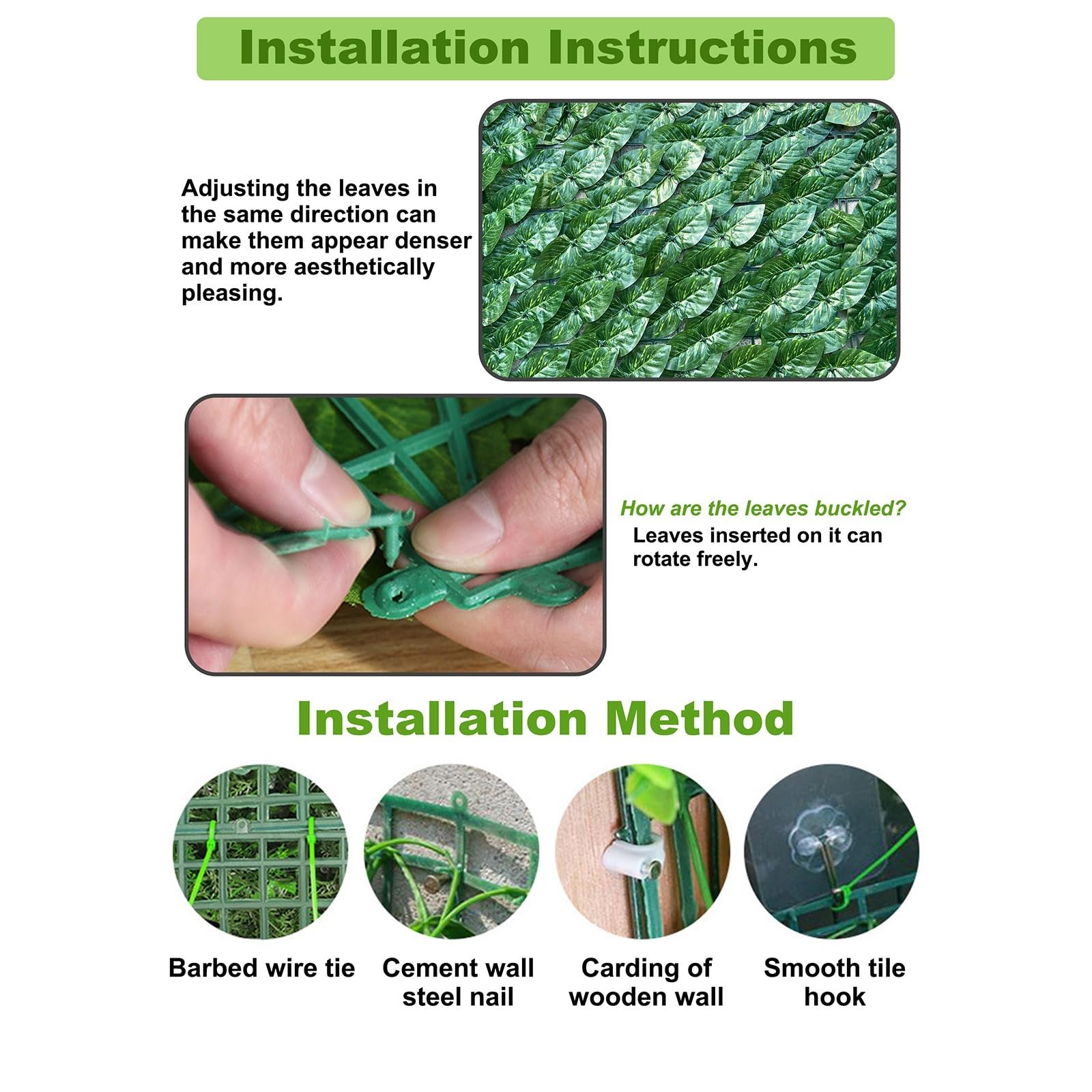 Installation Instructions

Adjusting the leaves in the same direction can make them appear denser and more aesthetically pleasing.

How are the leaves buckled?
Leaves inserted on it can rotate freely.

Installation Method

Barbed wire tie

Cement wall steel nail

Carding of wooden wall

Smooth tile hook