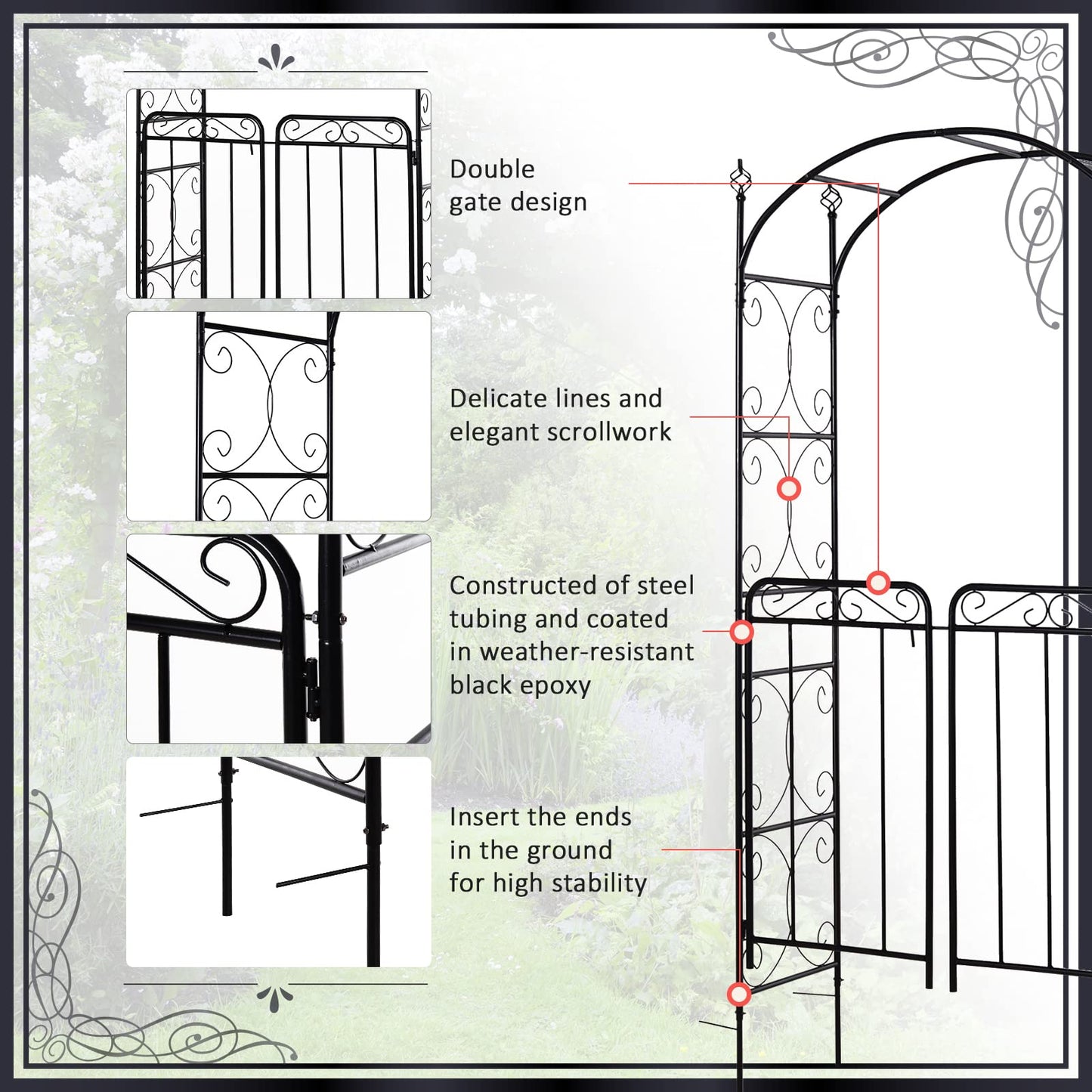 Double gate design

Delicate lines and elegant scrollwork

Constructed of steel tubing and coated in weather-resistant black epoxy

Insert the ends in the ground for high stability