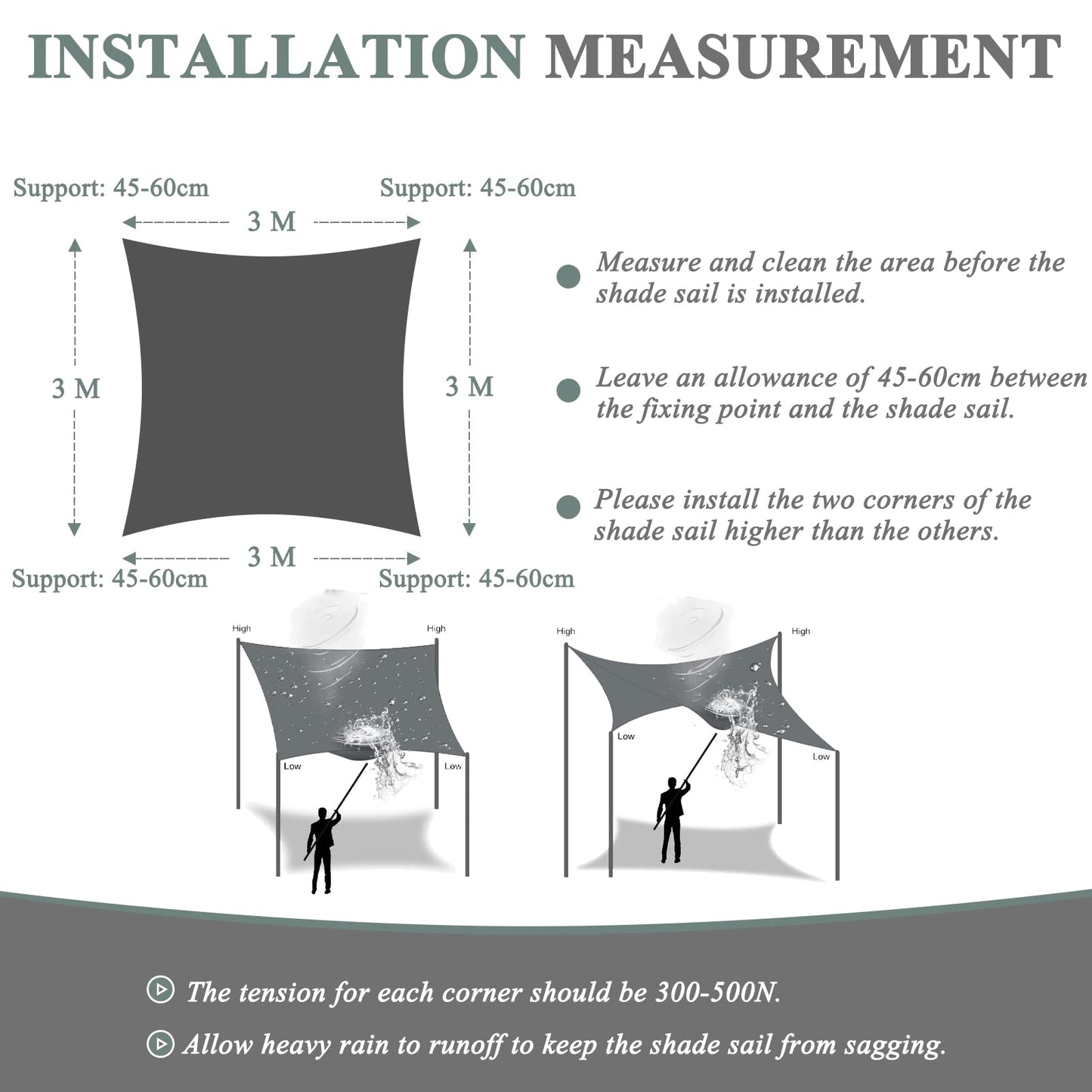 INSTALLATION MEASUREMENT

Support: 45-60cm

Support: 45-60cm

3 M

3 M

3 M

3 M

Support: 45-60cm

Support: 45-60cm

Measure and clean the area before the shade sail is installed.

Leave an allowance of 45-60cm between the fixing point and the shade sail.

Please install the two corners of the shade sail higher than the others.

High

High

Low

Low

High

High

Low

Low

The tension for each corner should be 300-500N.

Allow heavy rain to runoff to keep the shade sail from sagging.