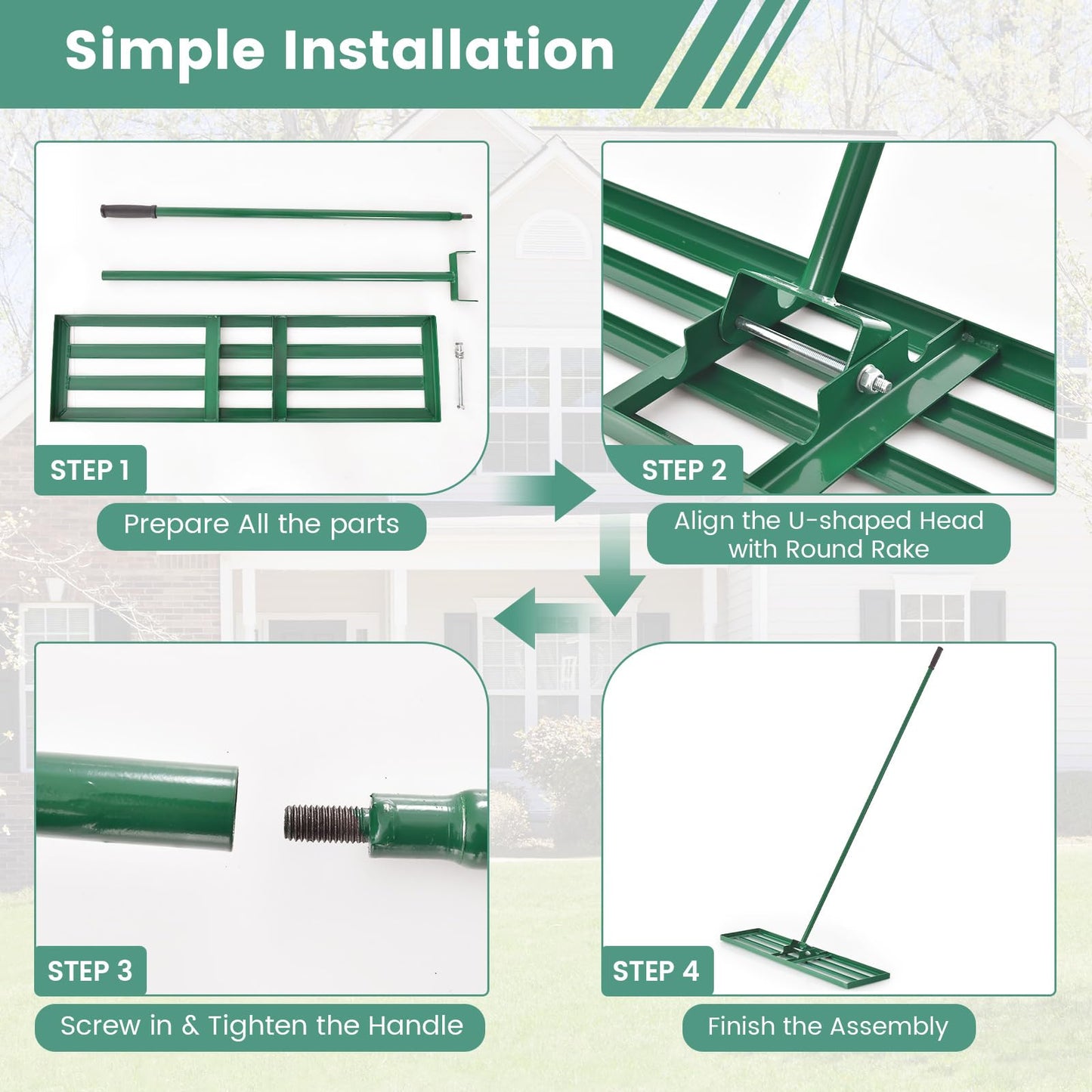 Simple Installation

STEP 1

Prepare All the parts

STEP 2

Align the U-shaped Head with Round Rake

STEP 3

Screw in & Tighten the Handle

STEP 4

Finish the Assembly