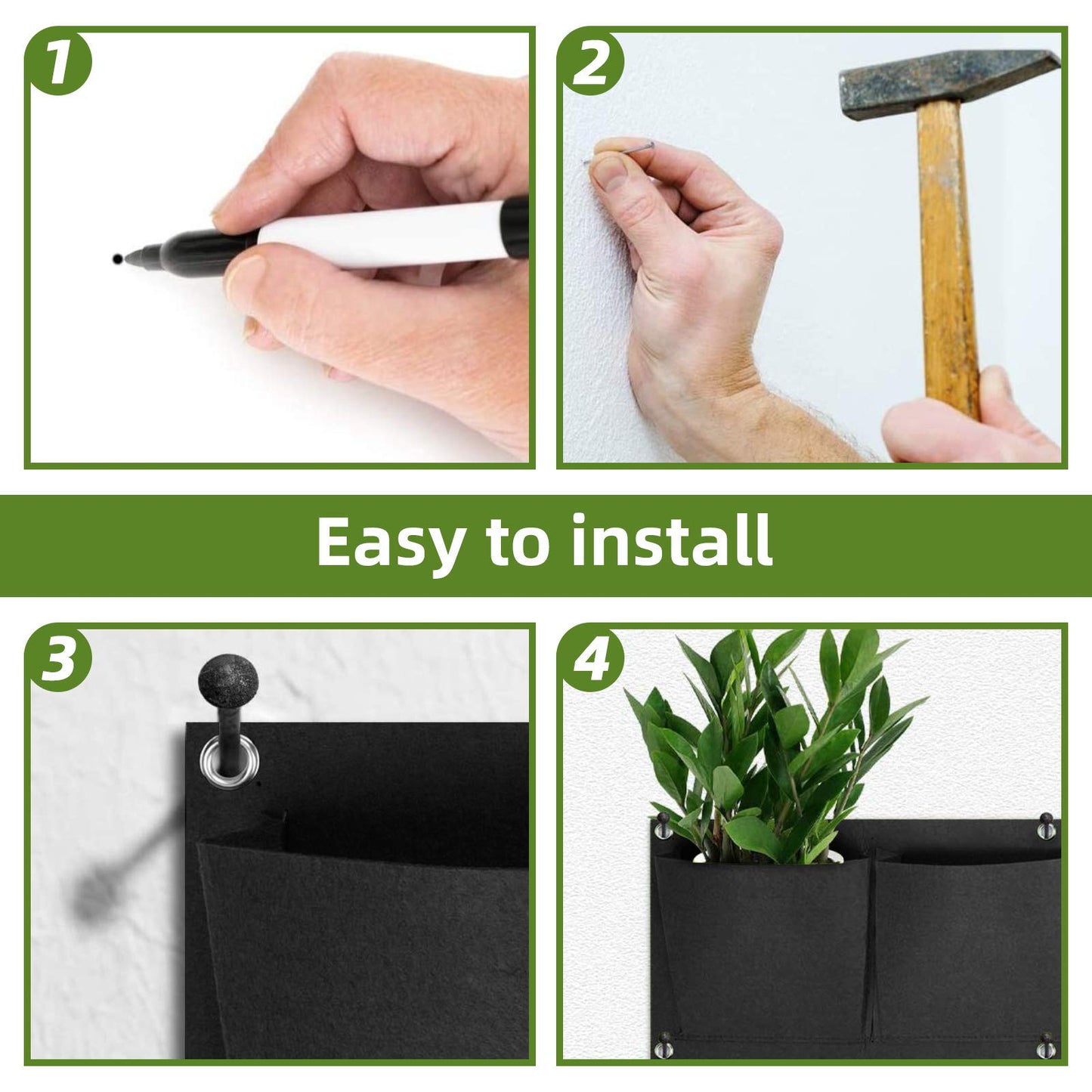 1

2

Easy to install

3

4