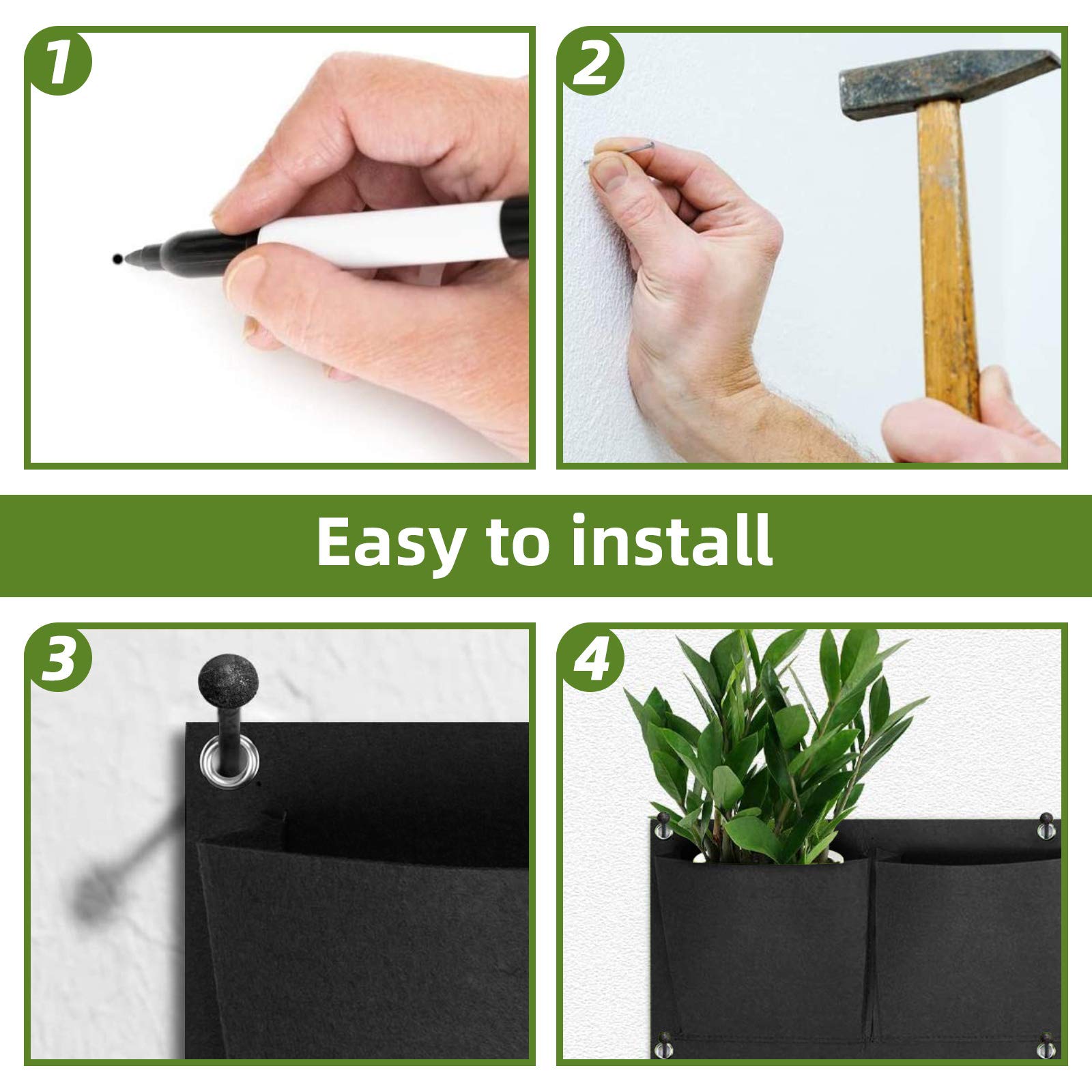 1

2

Easy to install

3

4