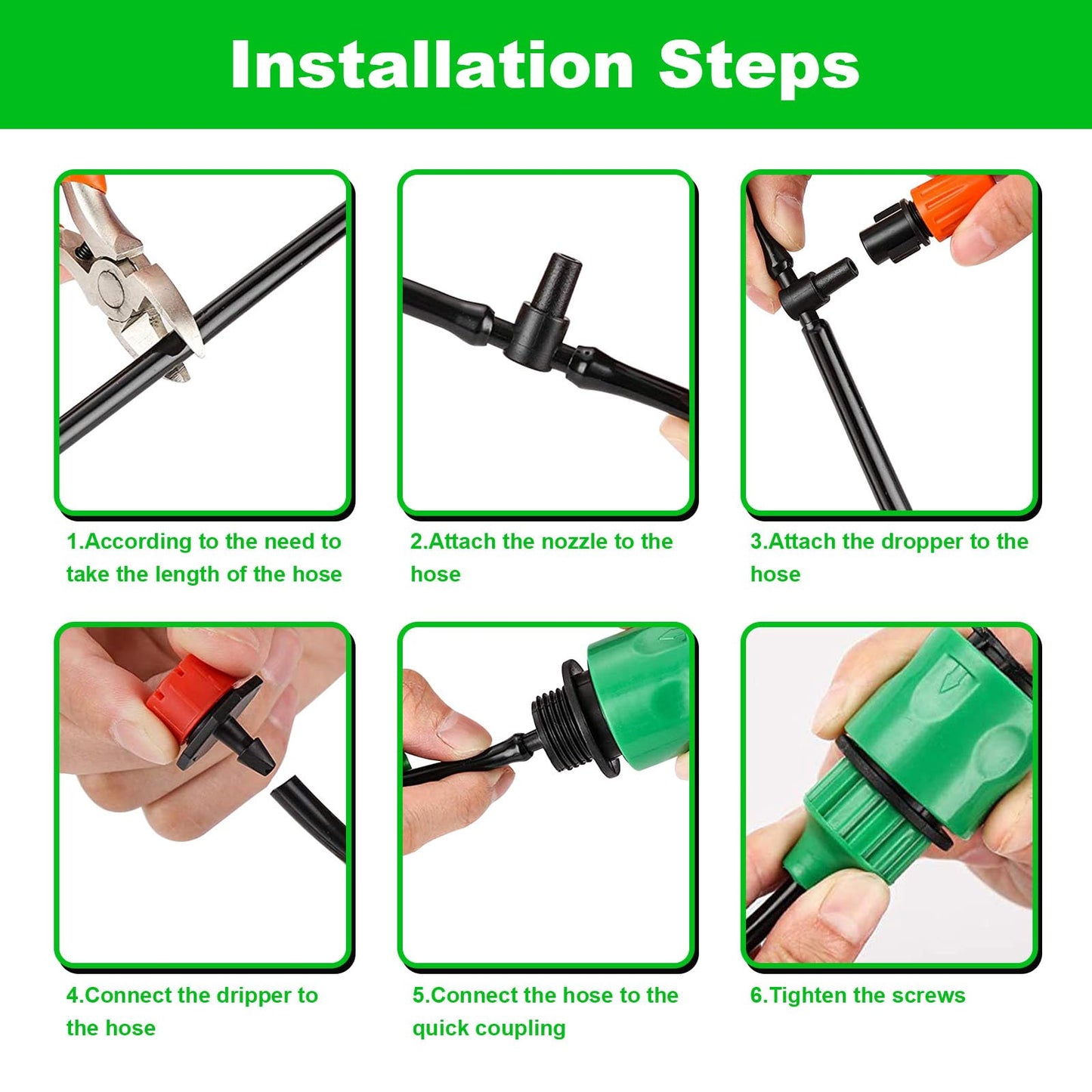 Installation Steps

1.According to the need to take the length of the hose

2.Attach the nozzle to the hose

3.Attach the dropper to the hose

4.Connect the dripper to the hose

5.Connect the hose to the quick coupling

6.Tighten the screws