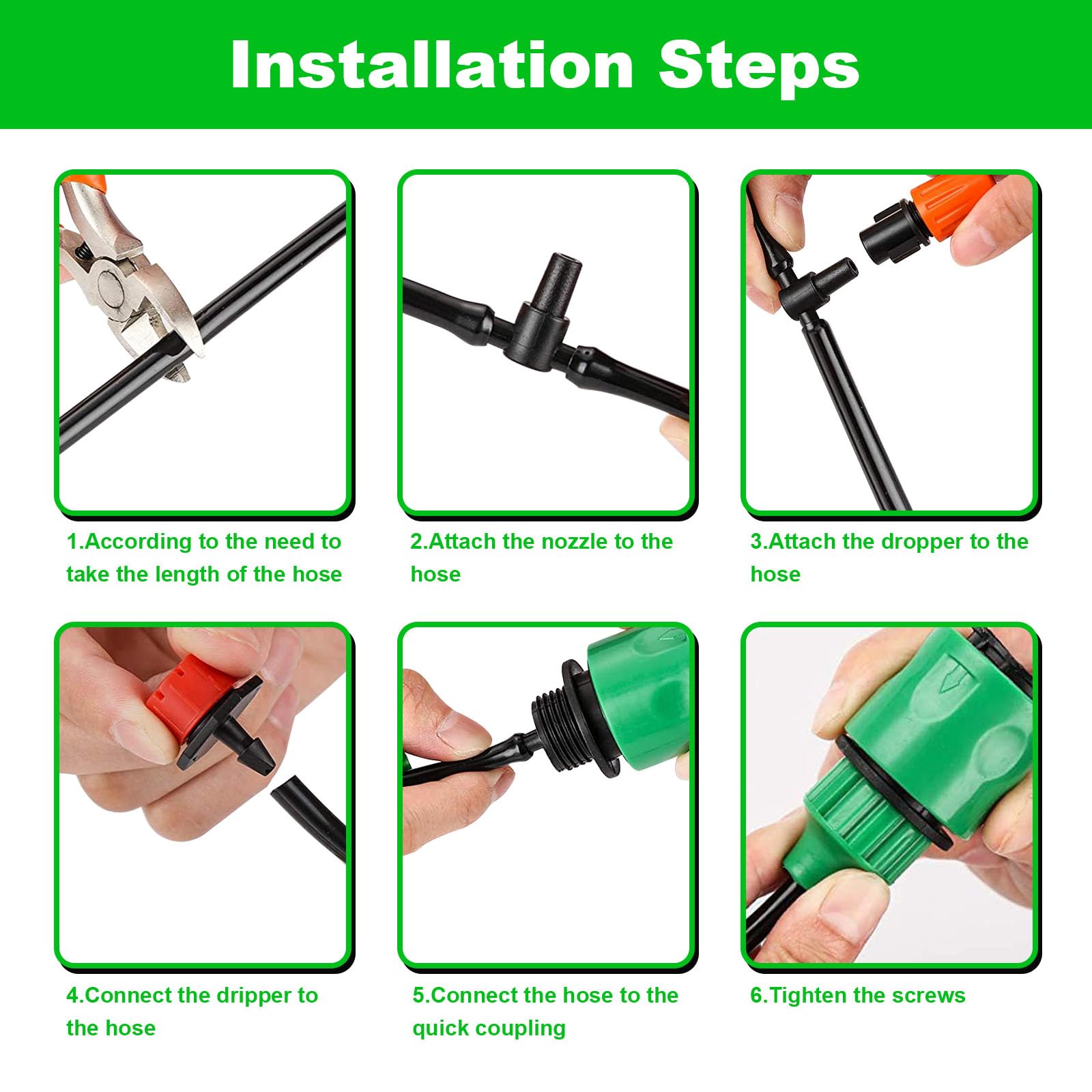 Installation Steps

1.According to the need to take the length of the hose

2.Attach the nozzle to the hose

3.Attach the dropper to the hose

4.Connect the dripper to the hose

5.Connect the hose to the quick coupling

6.Tighten the screws