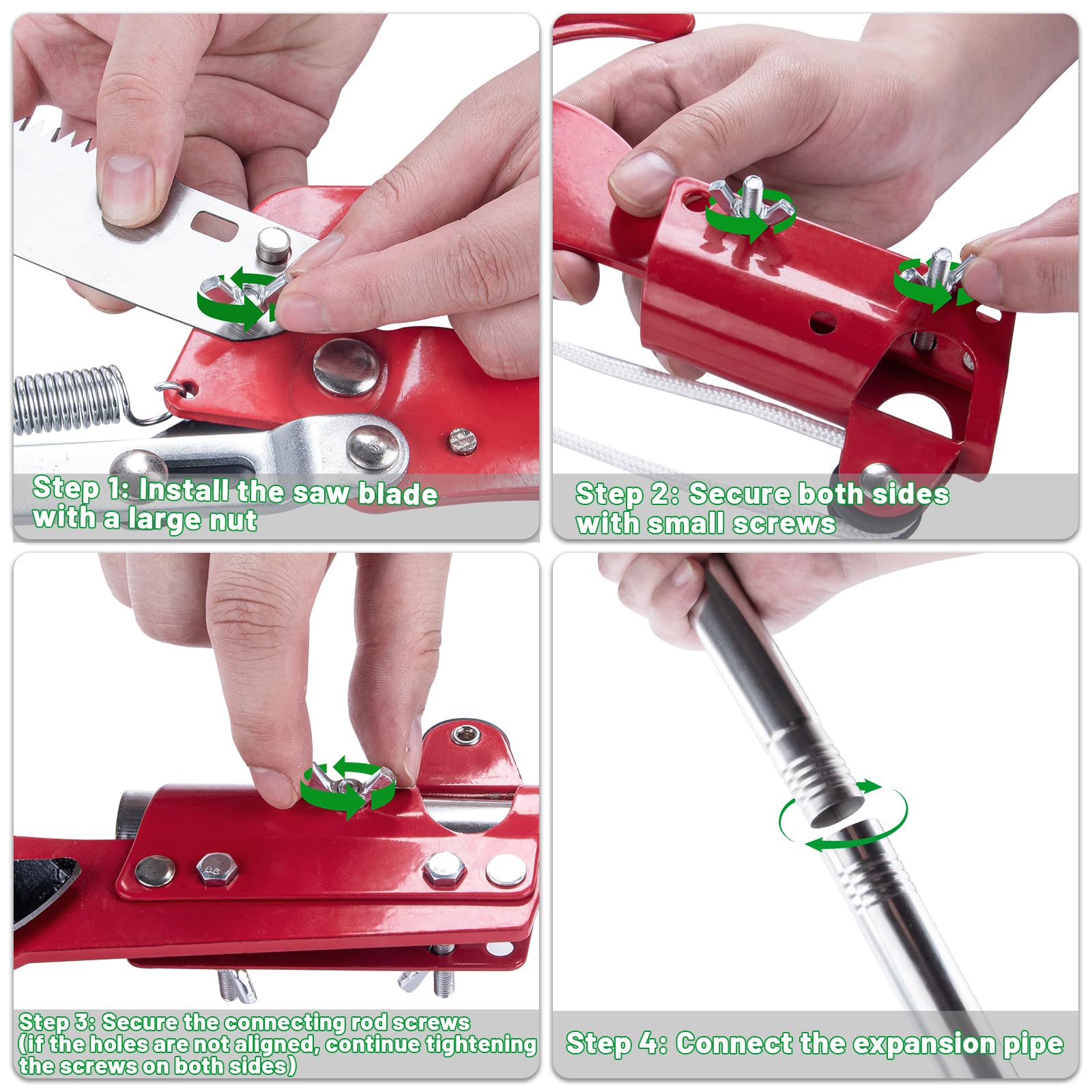 Step 1: Install the saw blade with a large nut

Step 2: Secure both sides with small screws

Step 3: Secure the connecting rod screws (if the holes are not aligned, continue tightening the screws on both sides)

Step 4: Connect the expansion pipe